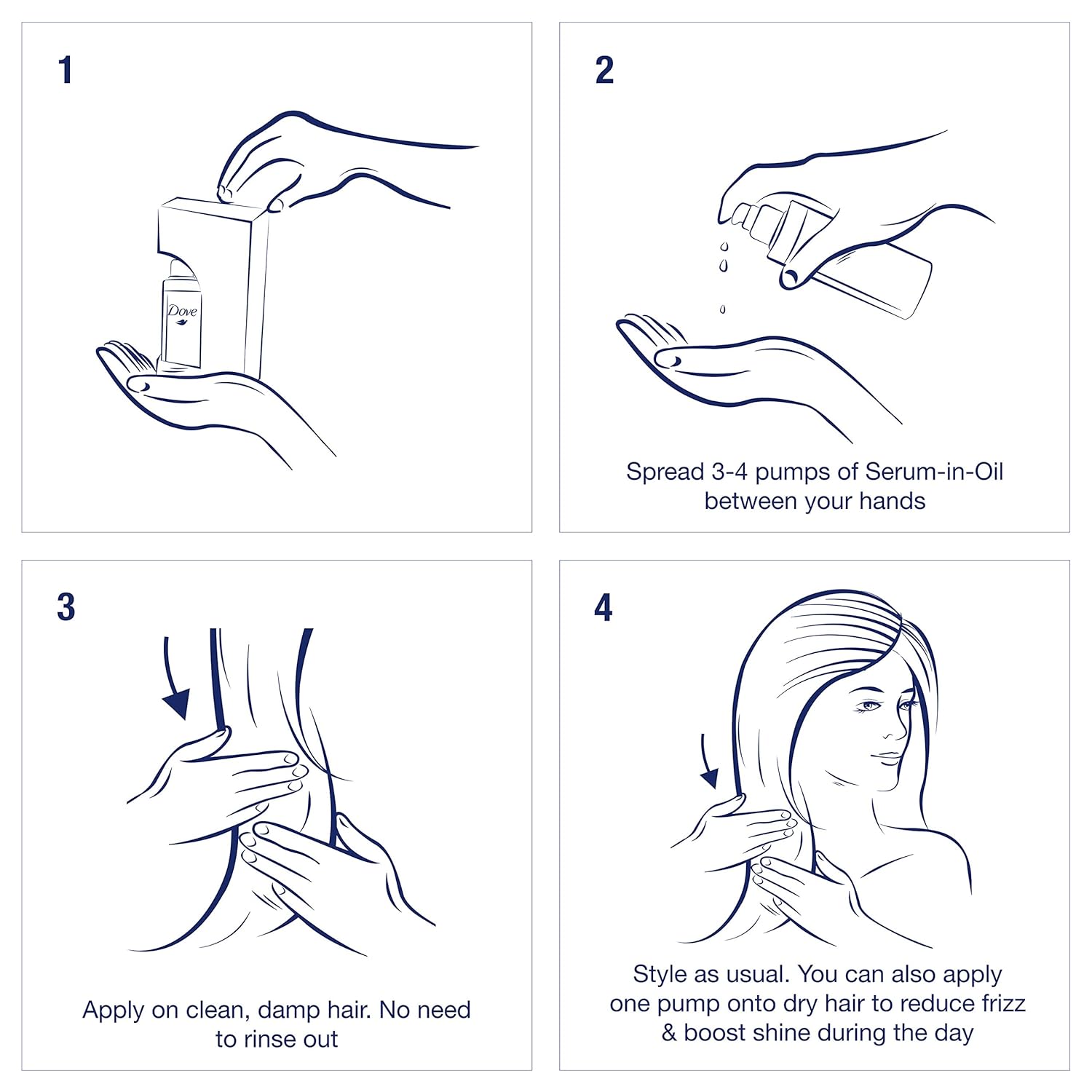 1

Dove

2

Spread 3-4 pumps of Serum-in-Oil between your hands

3

Apply on clean, damp hair. No need to rinse out

4

Style as usual. You can also apply one pump onto dry hair to reduce frizz & boost shine during the day