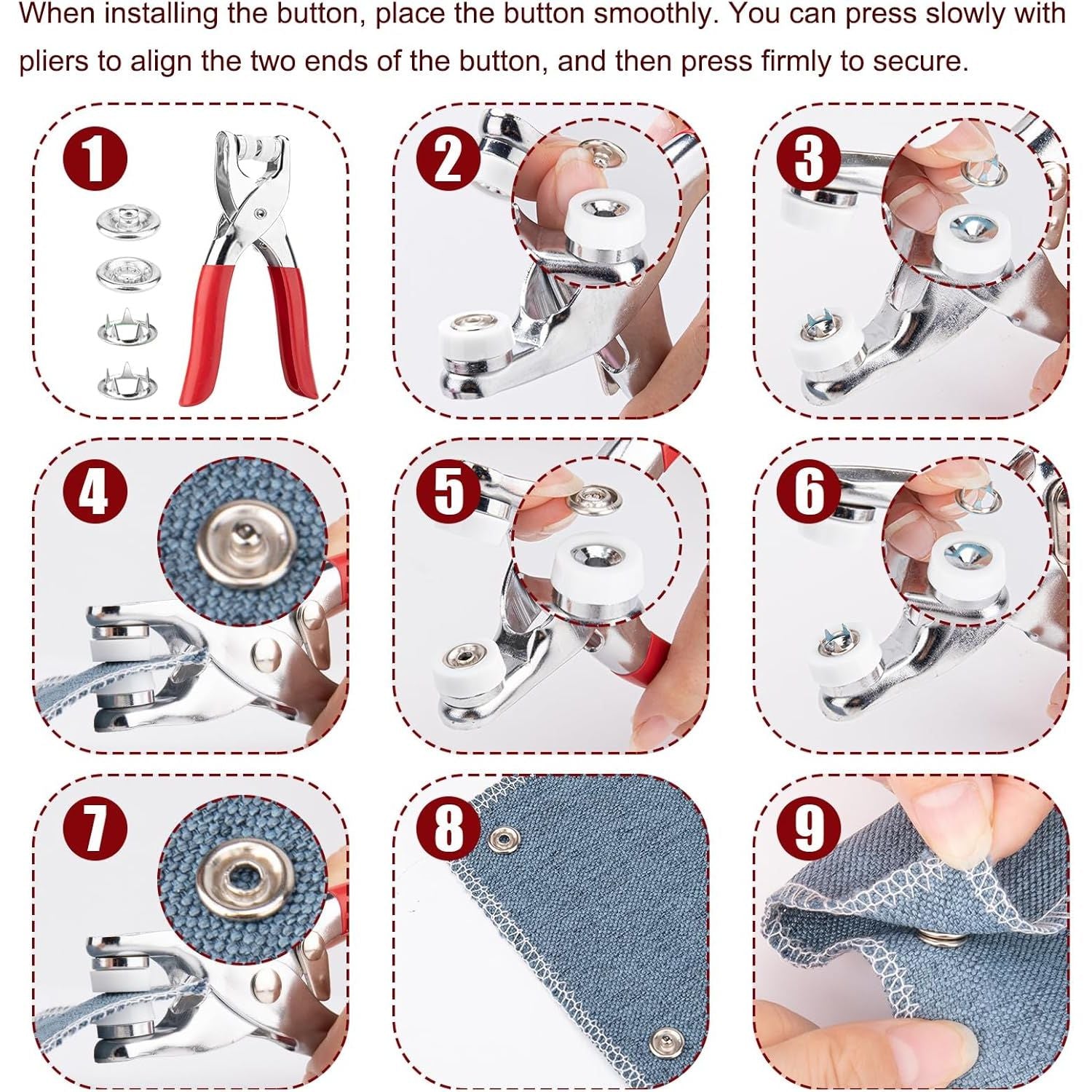 When installing the button, place the button smoothly. You can press slowly with pliers to align the two ends of the button, and then press firmly to secure.

1

2

3

4

5

6

7

8

9