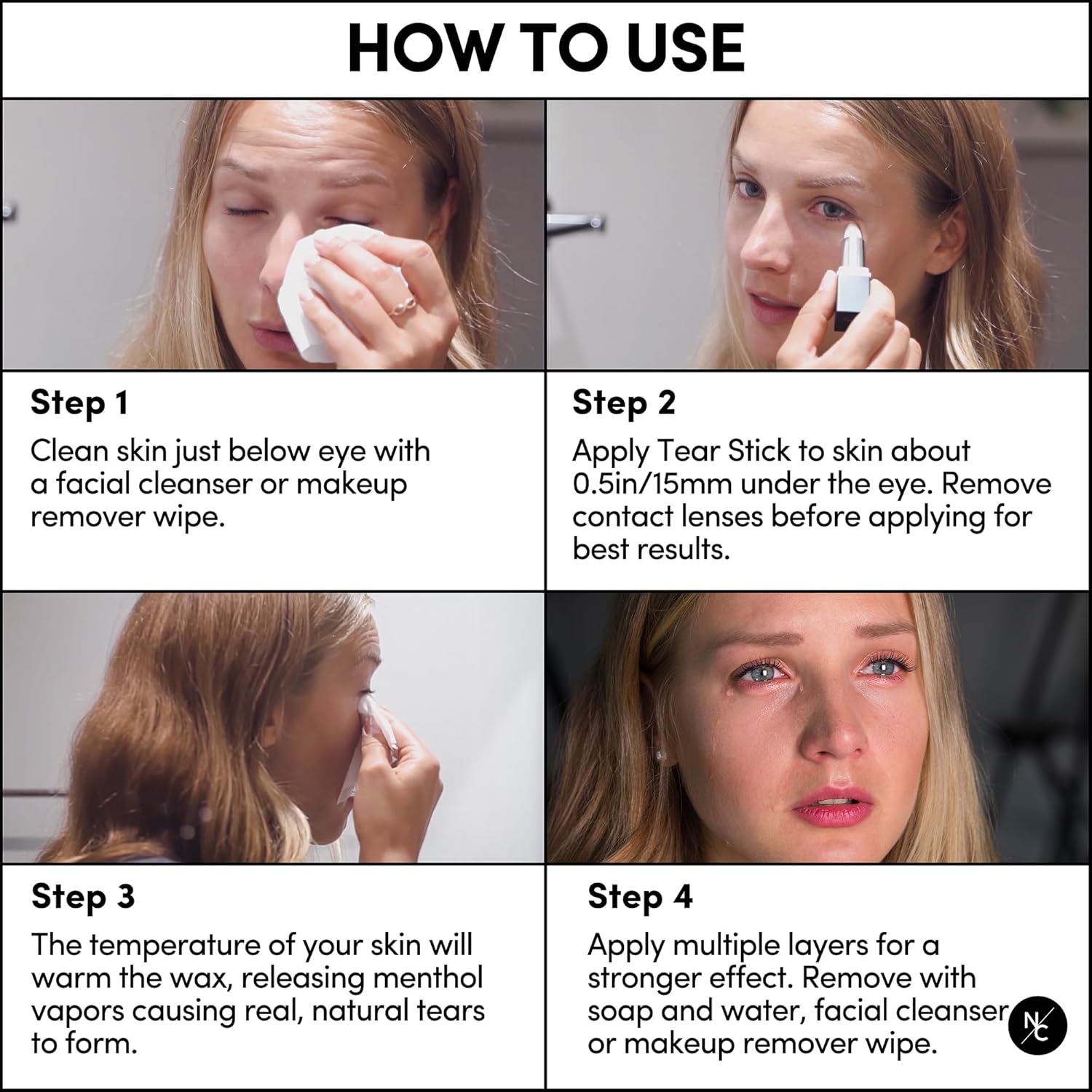 HOW TO USE

Step 1
Clean skin just below eye with a facial cleanser or makeup remover wipe.

Step 2
Apply Tear Stick to skin about 0.5in/15mm under the eye. Remove contact lenses before applying for best results.

Step 3
The temperature of your skin will warm the wax, releasing menthol vapors causing real, natural tears to form.

Step 4
Apply multiple layers for a stronger effect. Remove with soap and water, facial cleanser or makeup remover wipe.

NC