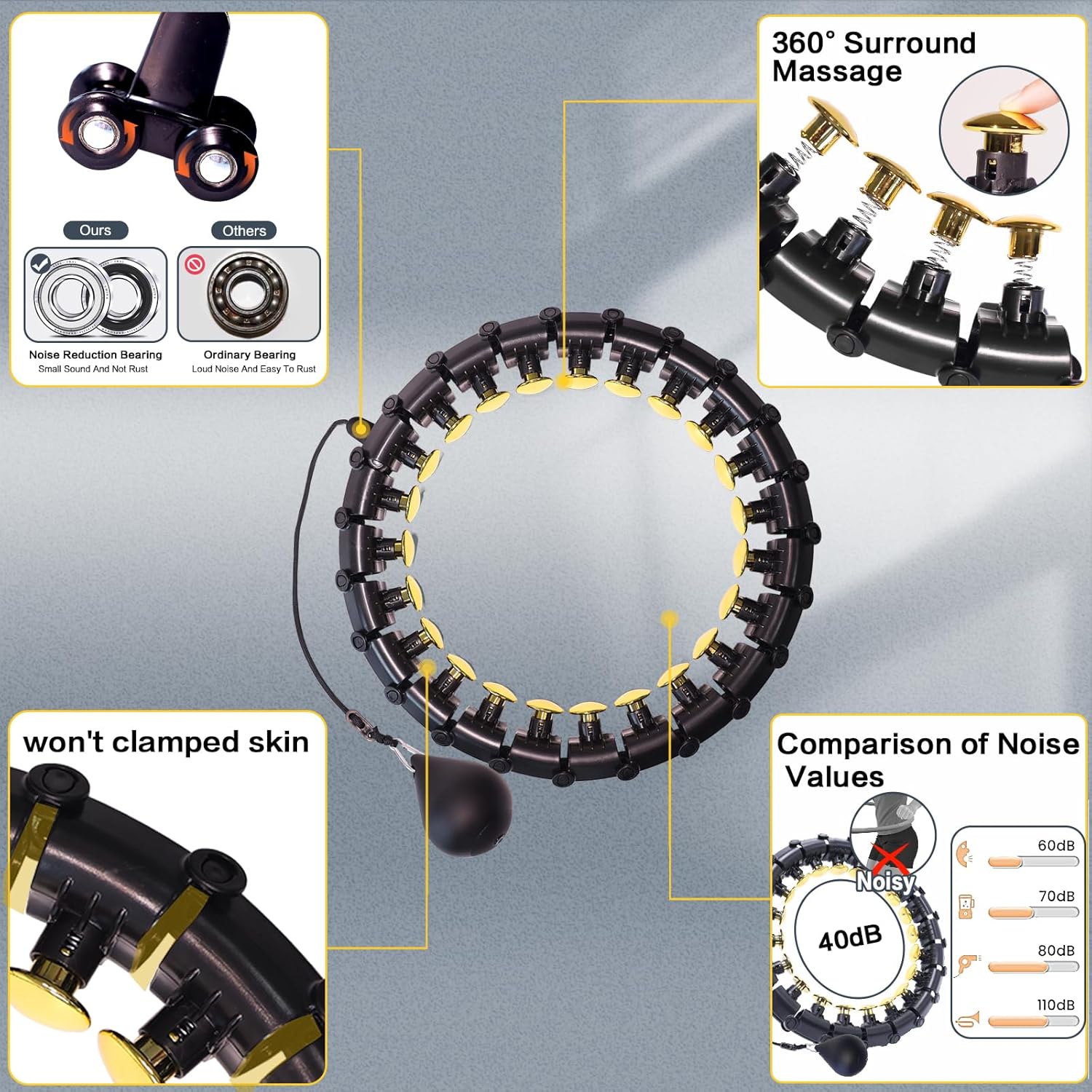 Ours

Others

Noise Reduction Bearing
Small Sound And Not Rust

Ordinary Bearing
Loud Noise And Easy To Rust

360° Surround Massage

won't clamped skin

Comparison of Noise Values

Noisy

40dB

60dB

70dB

80dB

110dB