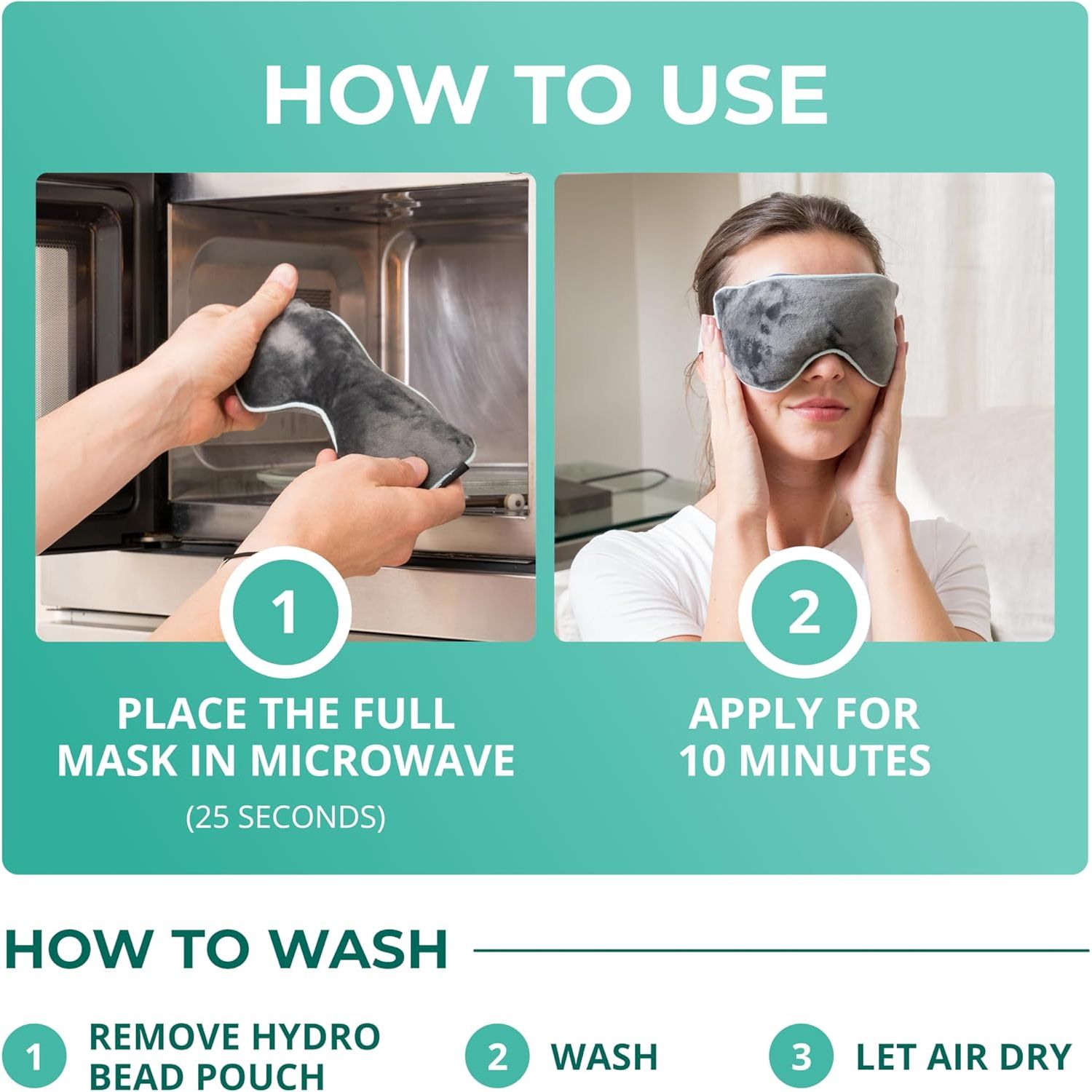 HOW TO USE

1

PLACE THE FULL MASK IN MICROWAVE

(25 SECONDS)

2

APPLY FOR 10 MINUTES

HOW TO WASH

1 REMOVE HYDRO BEAD POUCH

2 WASH

3 LET AIR DRY