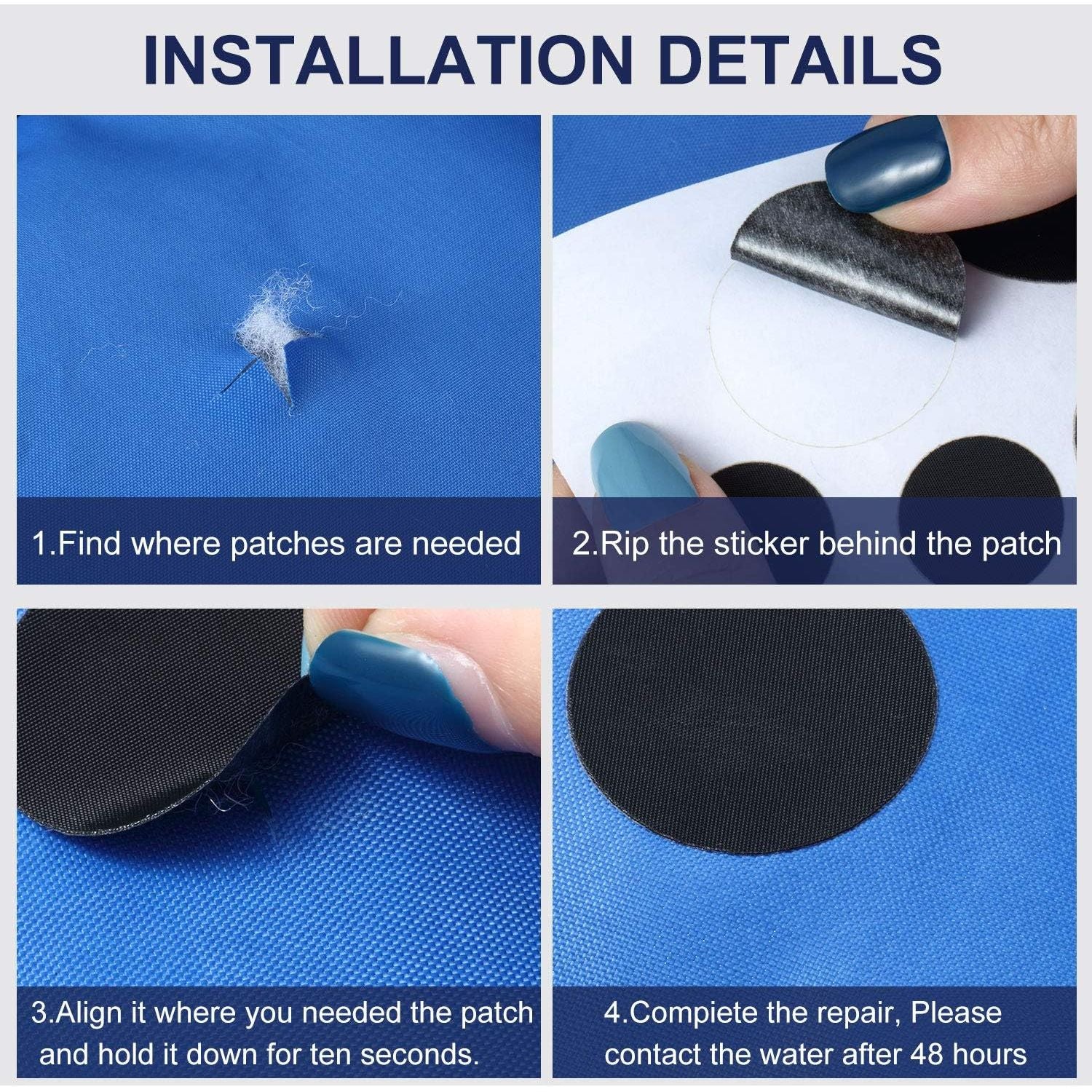 INSTALLATION DETAILS

1.Find where patches are needed

2.Rip the sticker behind the patch

3.Align it where you needed the patch and hold it down for ten seconds.

4.Compiete the repair, Please contact the water after 48 hours