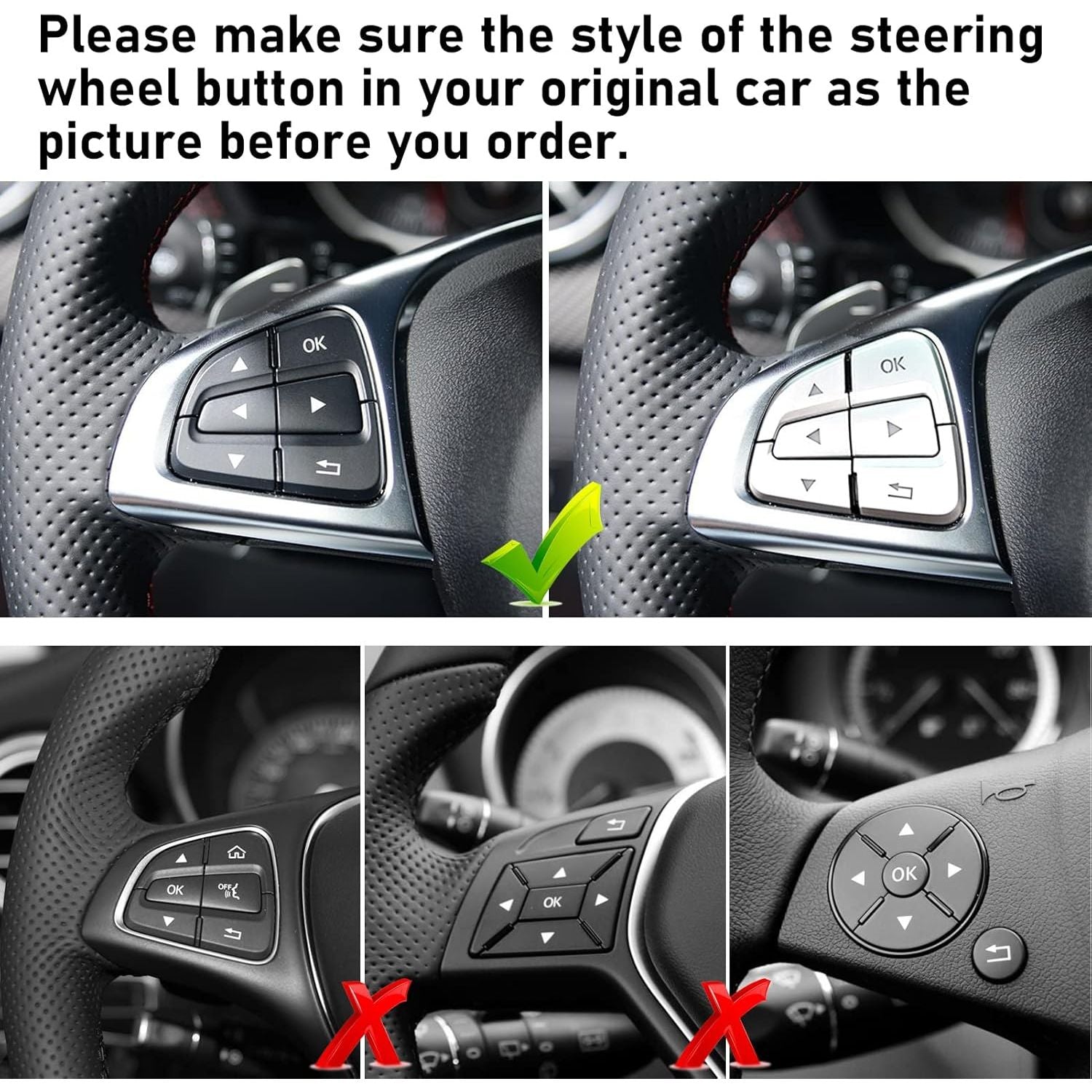 Please make sure the style of the steering wheel button in your original car as the picture before you order.

OK

OK

OK
OFF

OK

OK