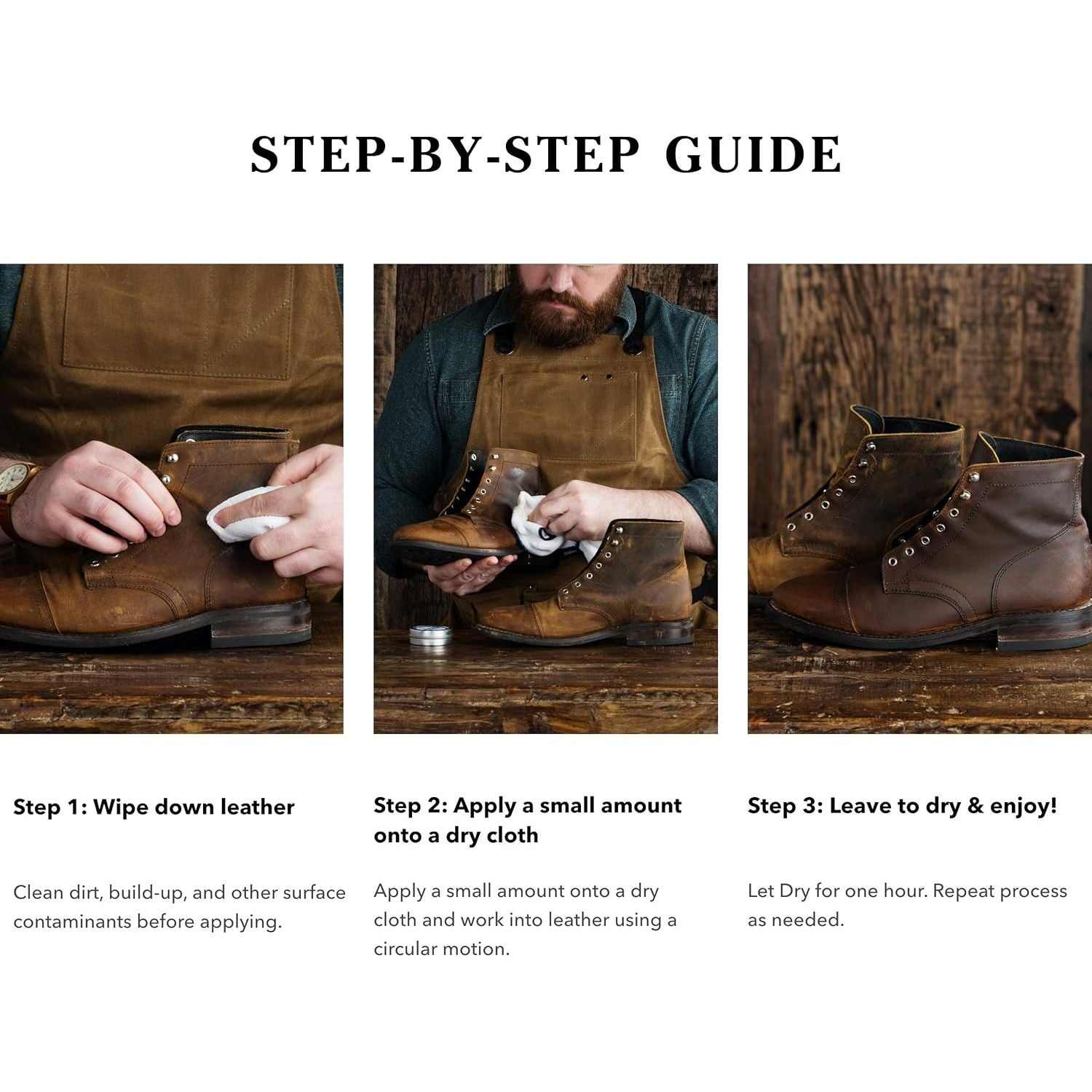 STEP-BY-STEP GUIDE

Step 1: Wipe down leather

Clean dirt, build-up, and other surface contaminants before applying.

Step 2: Apply a small amount onto a dry cloth

Apply a small amount onto a dry cloth and work into leather using a circular motion.

Step 3: Leave to dry & enjoy!

Let Dry for one hour. Repeat process as needed.