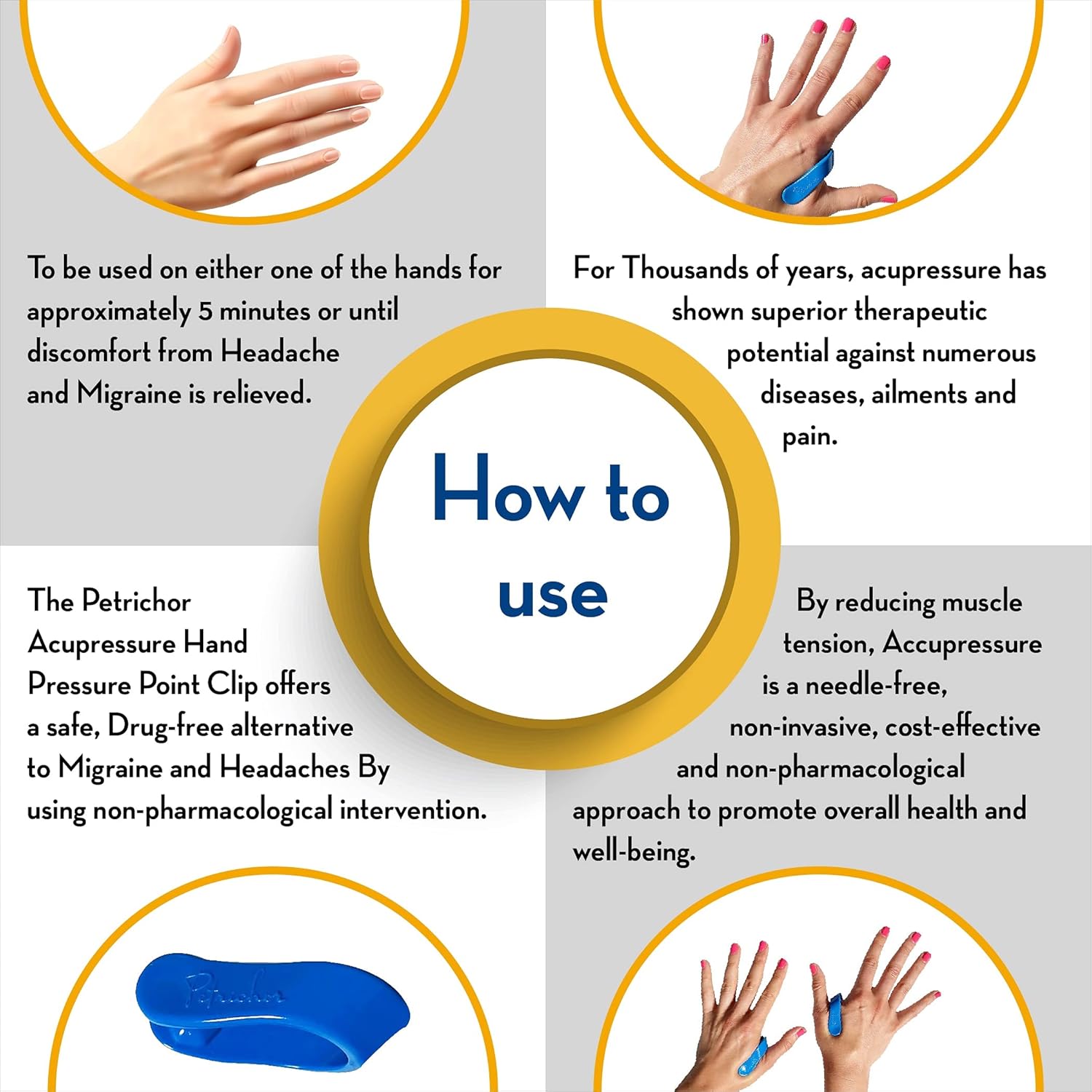 To be used on either one of the hands for approximately 5 minutes or until discomfort from Headache and Migraine is relieved.

For Thousands of years, acupressure has shown superior therapeutic potential against numerous diseases, ailments and pain.

How to use

The Petrichor Acupressure Hand Pressure Point Clip offers a safe, Drug-free alternative to Migraine and Headaches By using non-pharmacological intervention.

By reducing muscle tension, Accupressure is a needle-free, non-invasive, cost-effective and non-pharmacological approach to promote overall health and well-being.

Petrichor