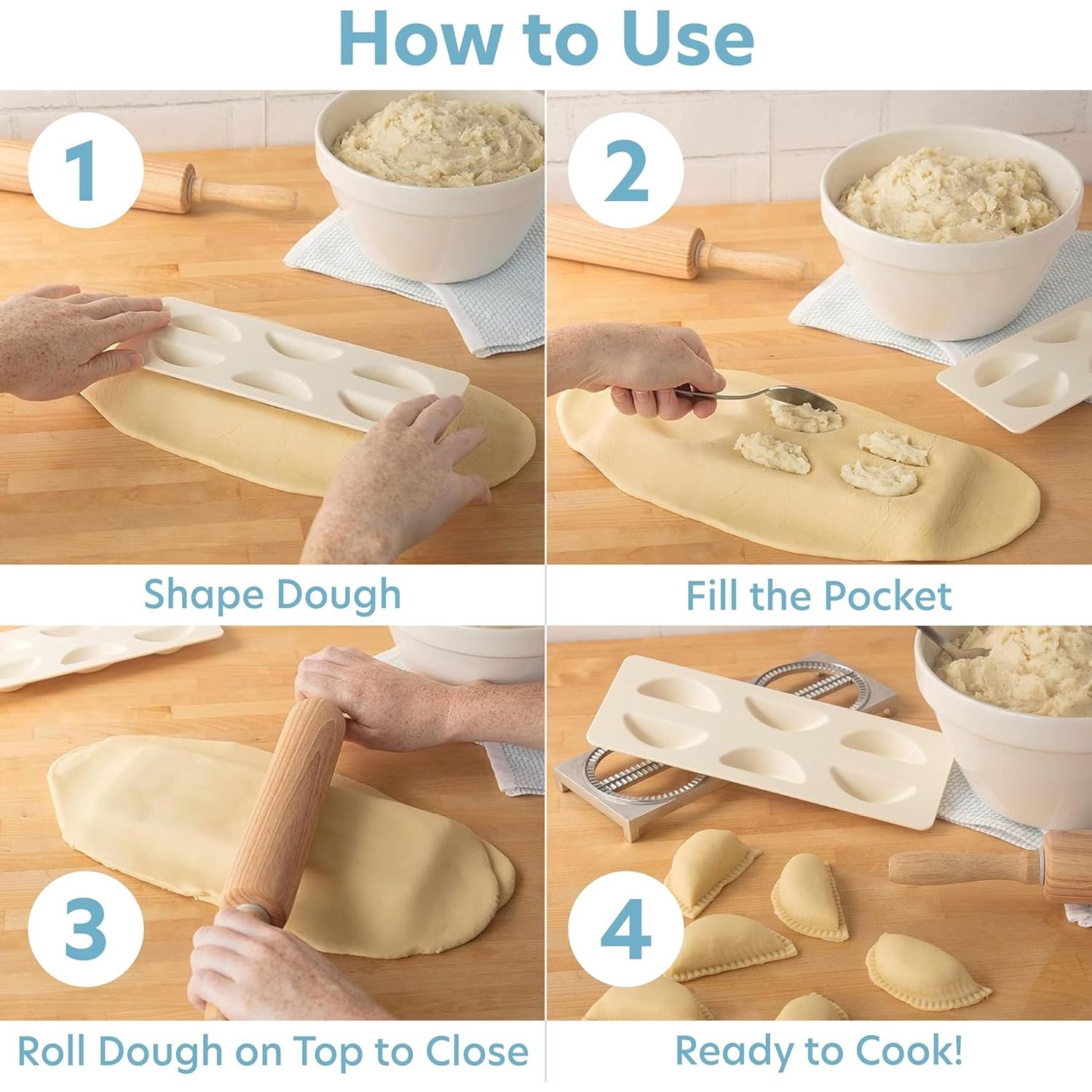 How to Use

1

Shape Dough

2

Fill the Pocket

3

Roll Dough on Top to Close

4

Ready to Cook!