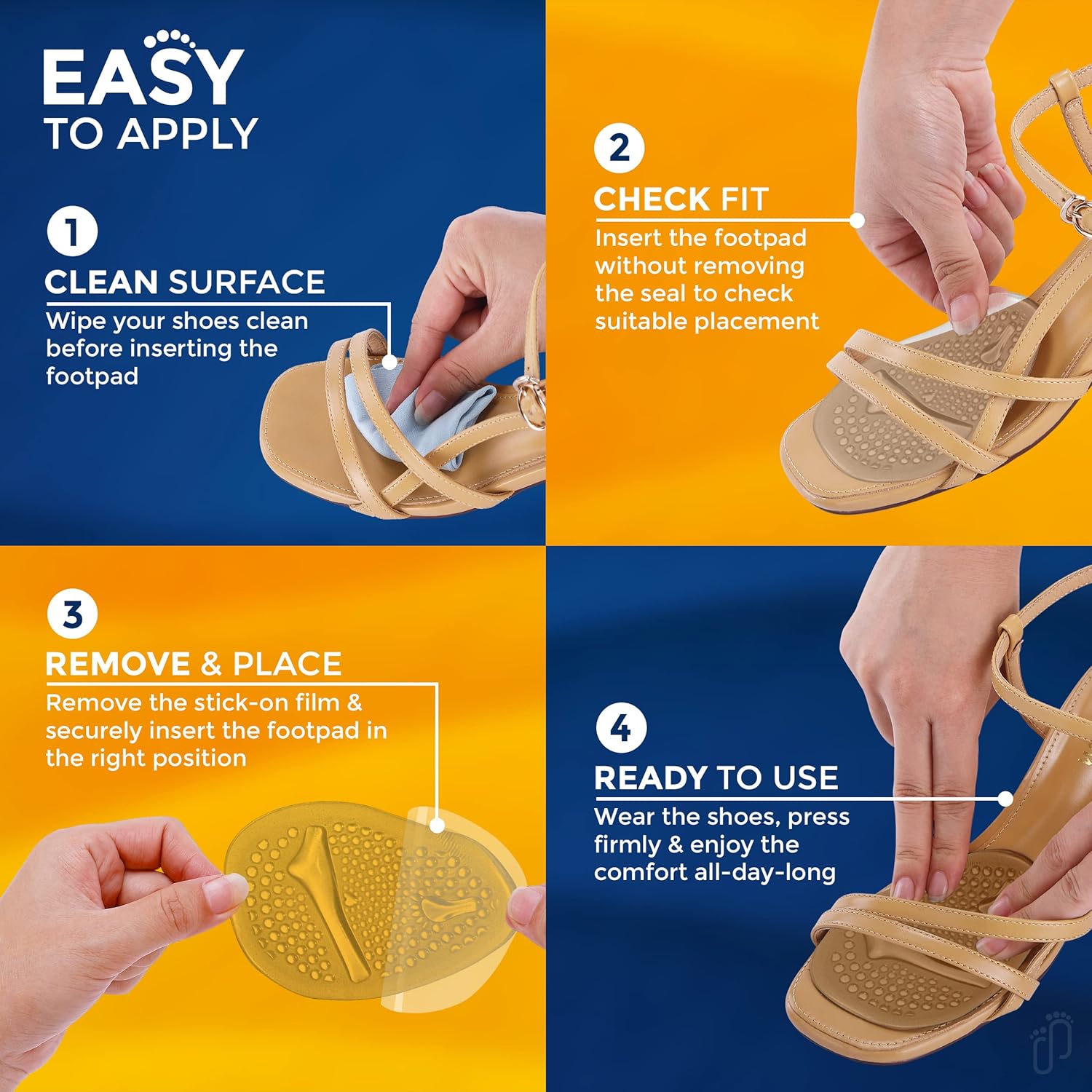 EASY
TO APPLY

1
CLEAN SURFACE
Wipe your shoes clean before inserting the footpad

2
CHECK FIT
Insert the footpad without removing the seal to check suitable placement

3
REMOVE & PLACE
Remove the stick-on film & securely insert the footpad in the right position

4
READY TO USE
Wear the shoes, press firmly & enjoy the comfort all-day-long