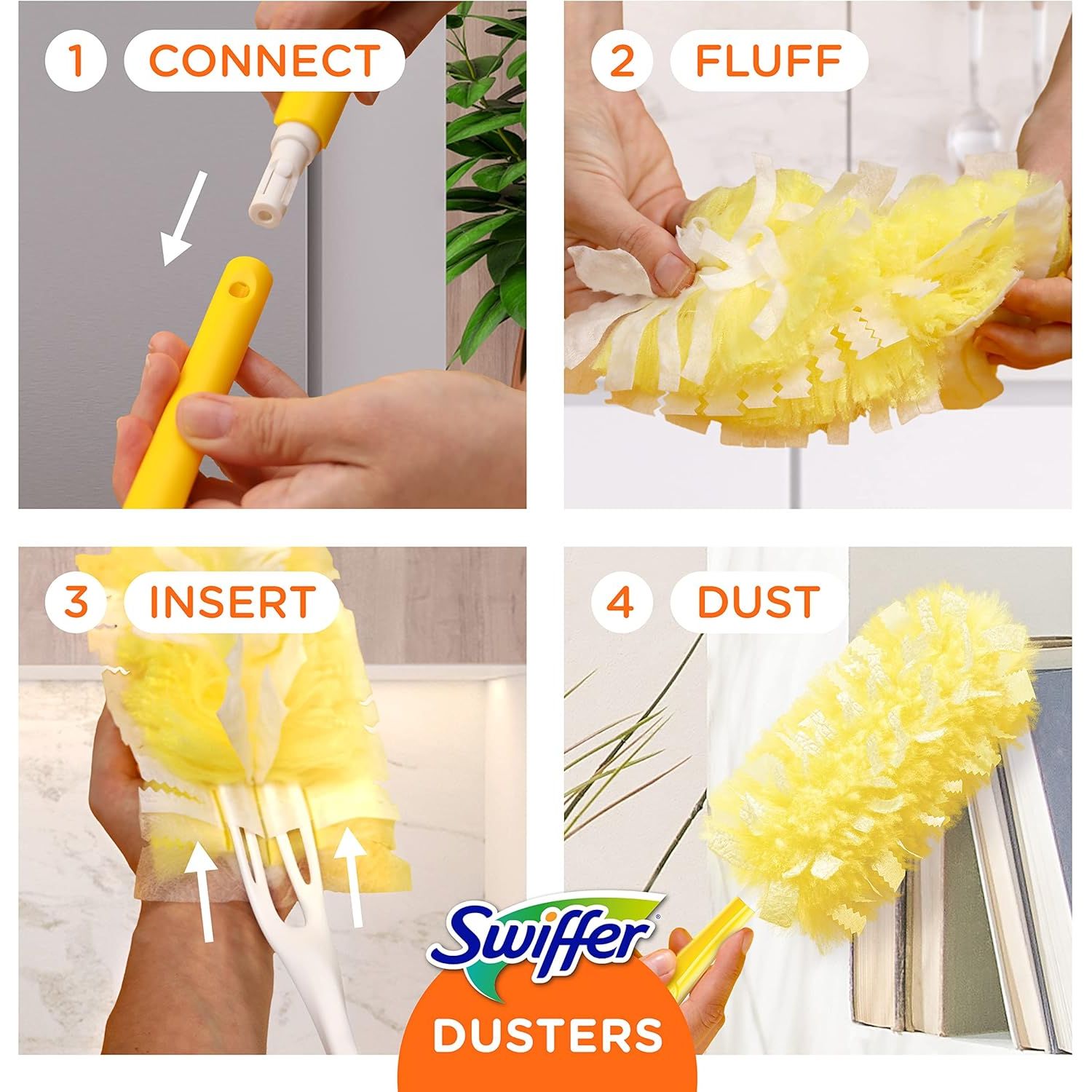 1 CONNECT

2 FLUFF

3 INSERT

4 DUST

Swiffer®

DUSTERS