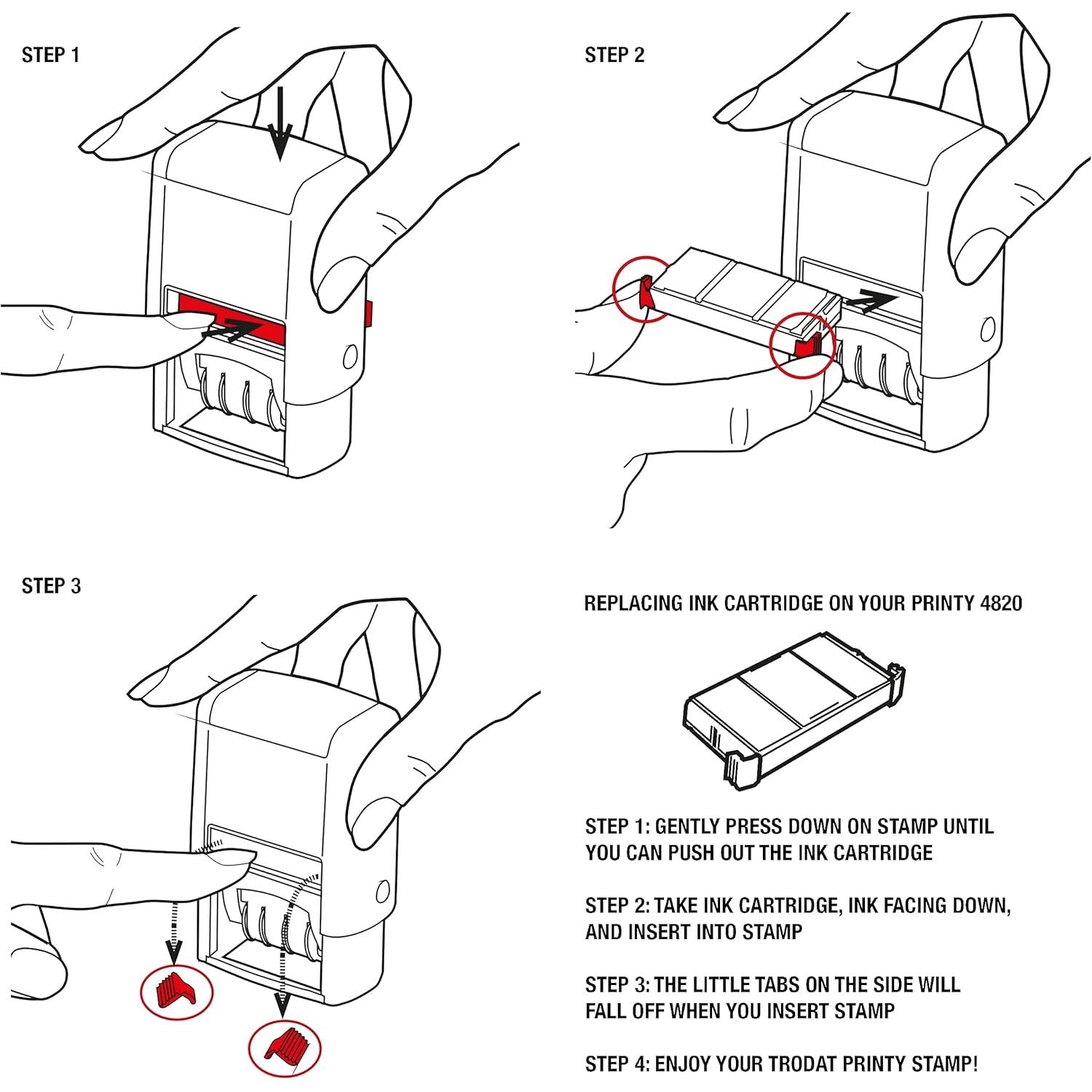 STEP 1

STEP 2

STEP 3

REPLACING INK CARTRIDGE ON YOUR PRINTY 4820

STEP 1: GENTLY PRESS DOWN ON STAMP UNTIL YOU CAN PUSH OUT THE INK CARTRIDGE

STEP 2: TAKE INK CARTRIDGE, INK FACING DOWN, AND INSERT INTO STAMP

STEP 3: THE LITTLE TABS ON THE SIDE WILL FALL OFF WHEN YOU INSERT STAMP

STEP 4: ENJOY YOUR TRODAT PRINTY STAMP!