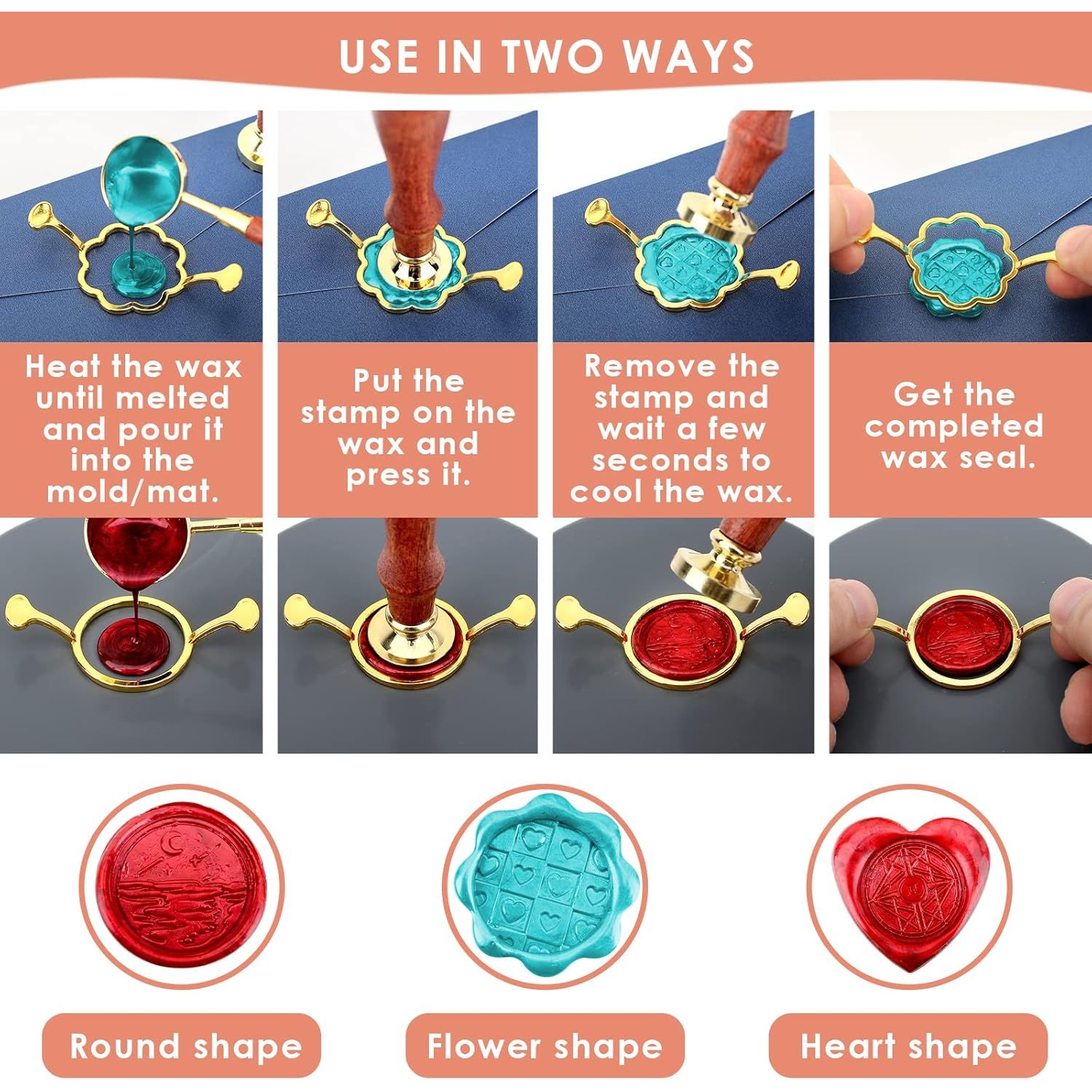 USE IN TWO WAYS

Heat the wax until melted and pour it into the mold/mat.

Put the stamp on the wax and press it.

Remove the stamp and wait a few seconds to cool the wax.

Get the completed wax seal.

Round shape

Flower shape

Heart shape