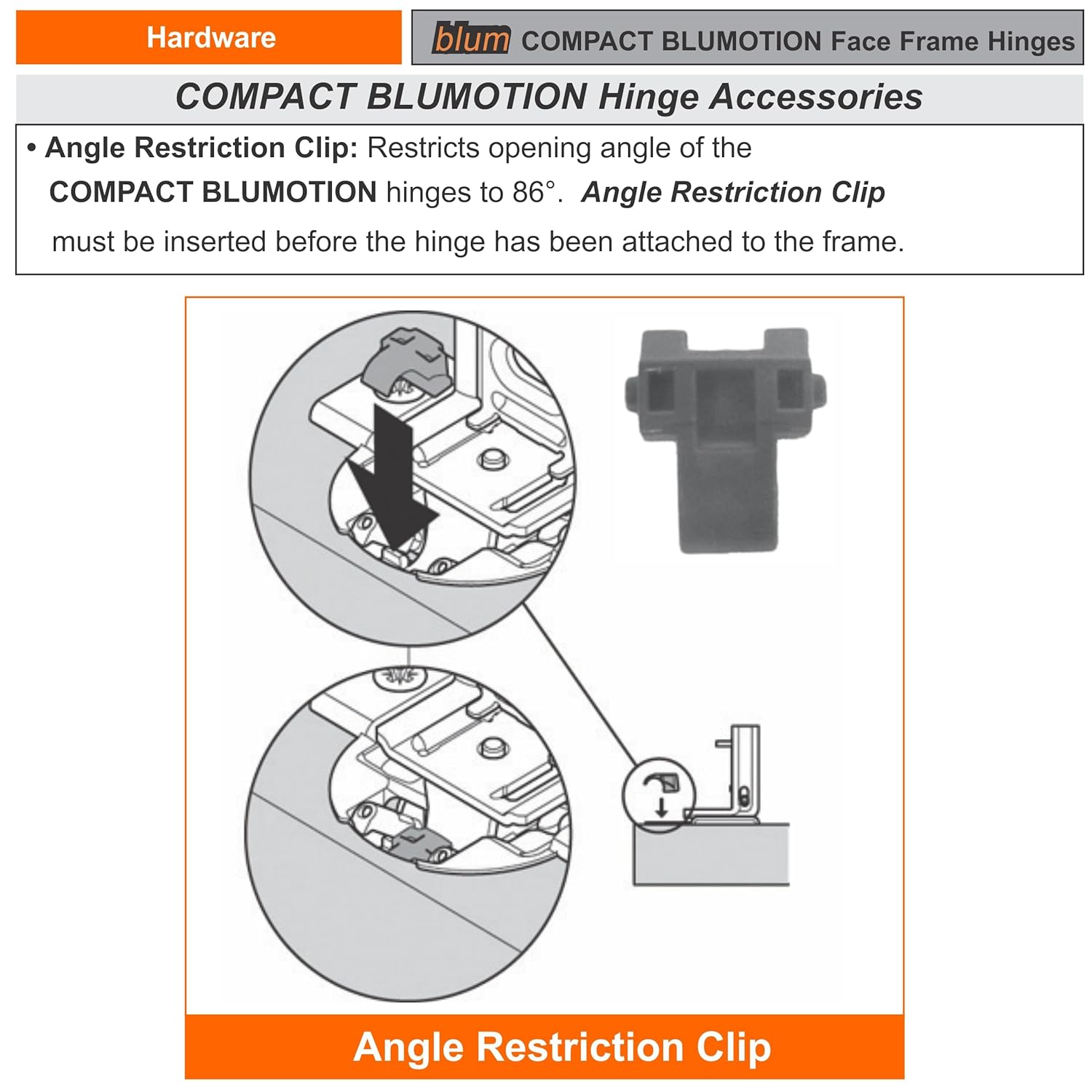 Hardware

blum COMPACT BLUMOTION Face Frame Hinges

COMPACT BLUMOTION Hinge Accessories

• Angle Restriction Clip: Restricts opening angle of the COMPACT BLUMOTION hinges to 86°. Angle Restriction Clip must be inserted before the hinge has been attached to the frame.

Angle Restriction Clip