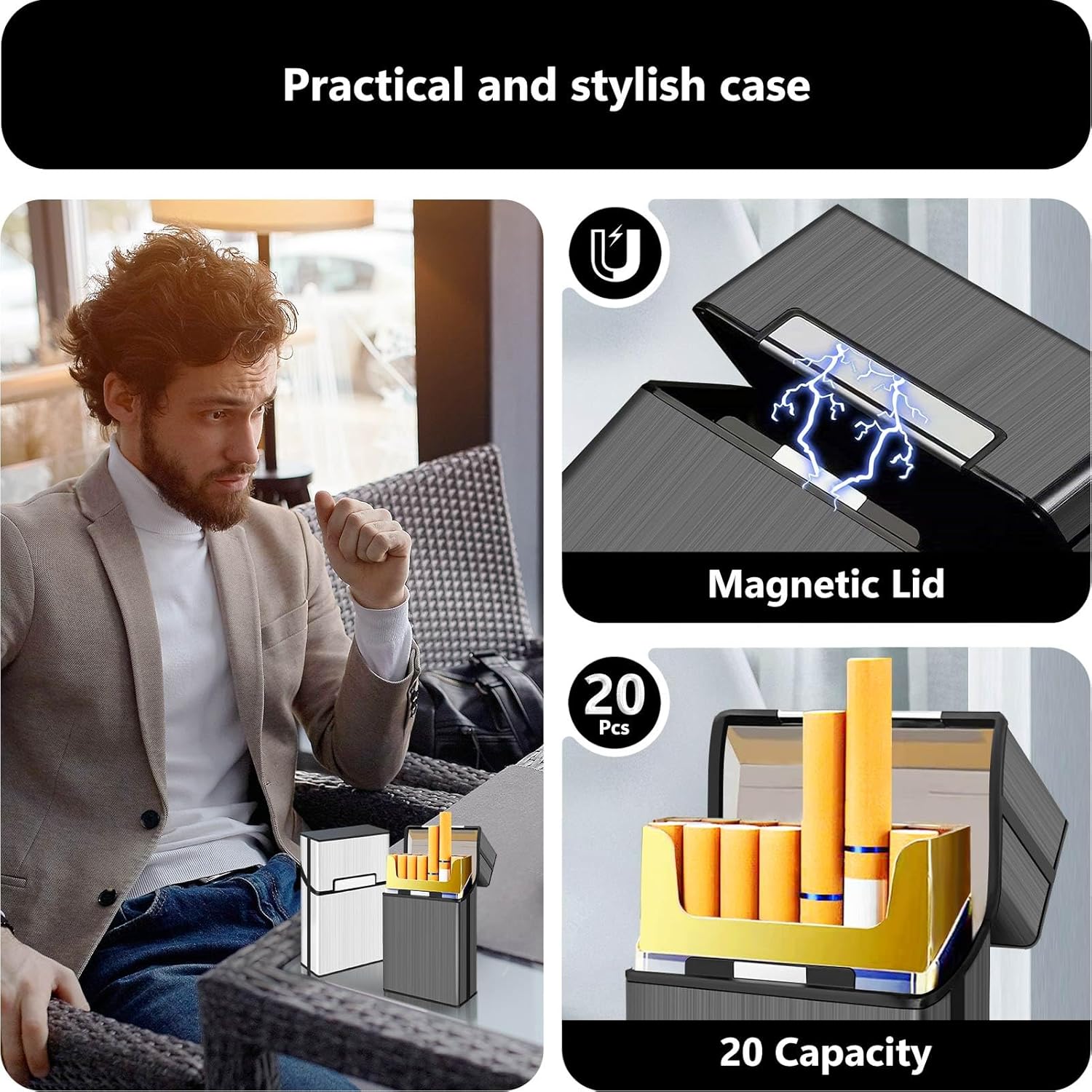 Practical and stylish case

Magnetic Lid

20
Pcs

20 Capacity