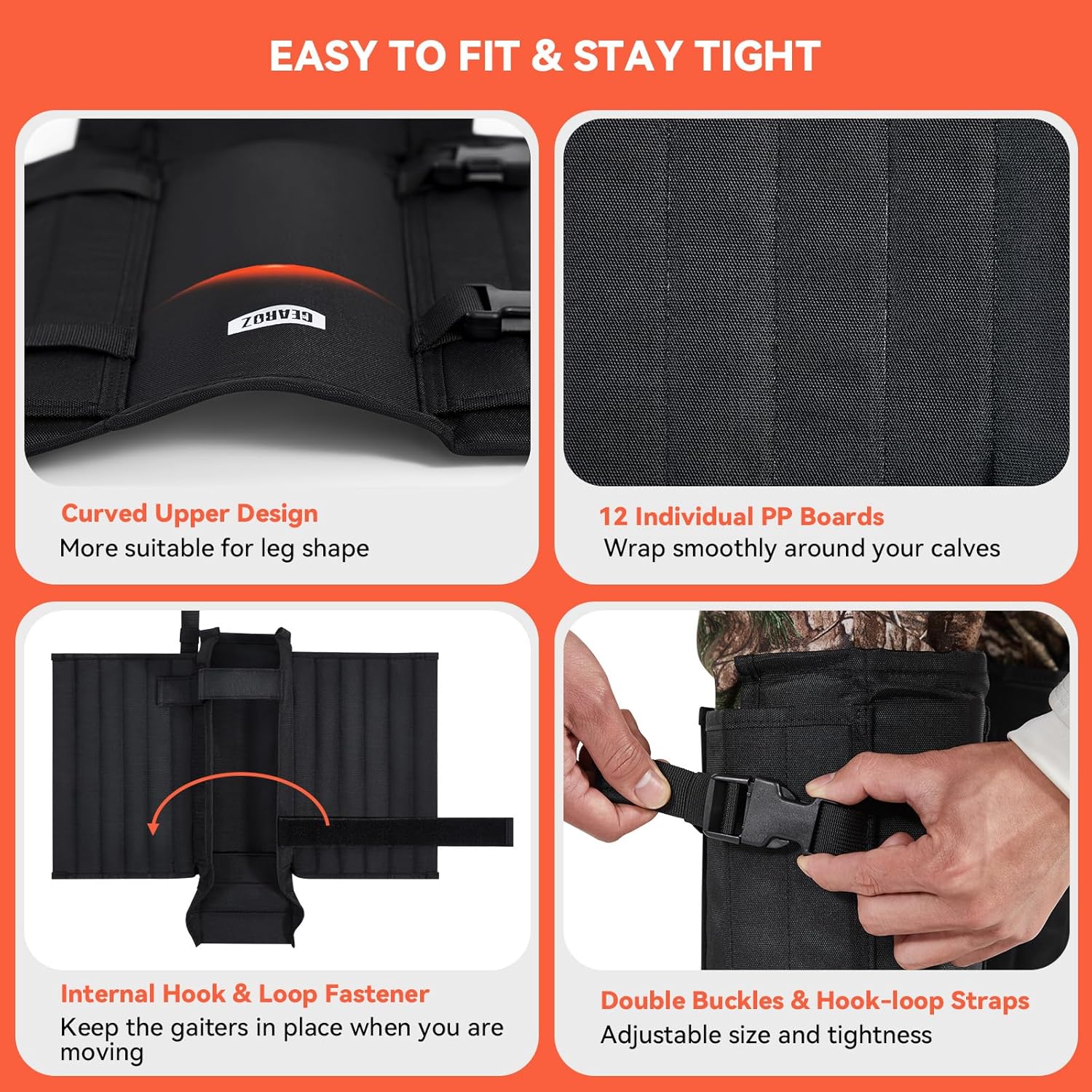 EASY TO FIT & STAY TIGHT

GEAROZ

Curved Upper Design
More suitable for leg shape

12 Individual PP Boards
Wrap smoothly around your calves

Internal Hook & Loop Fastener
Keep the gaiters in place when you are moving

Double Buckles & Hook-loop Straps
Adjustable size and tightness