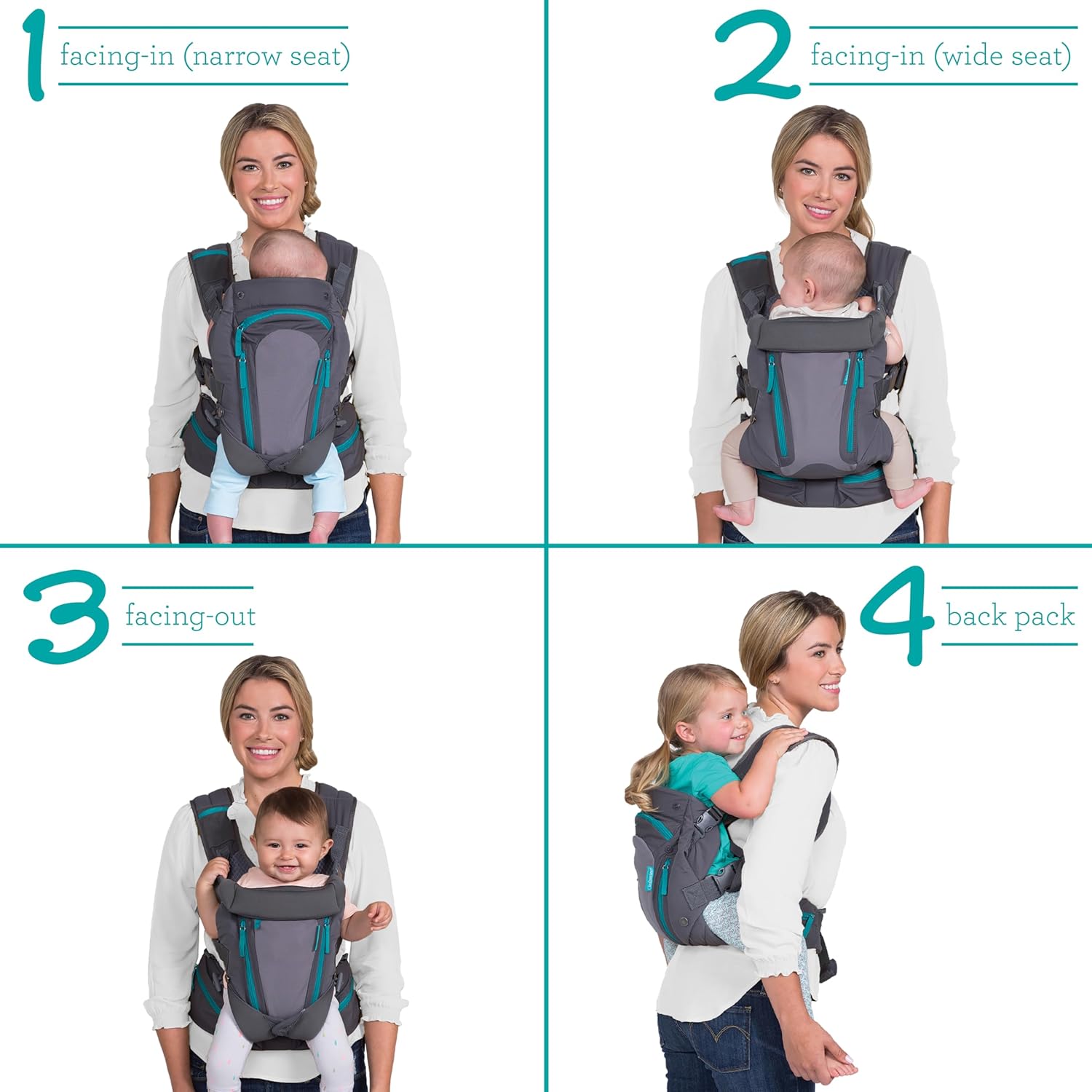 1 facing-in (narrow seat)

2 facing-in (wide seat)

3 facing-out

4 back pack