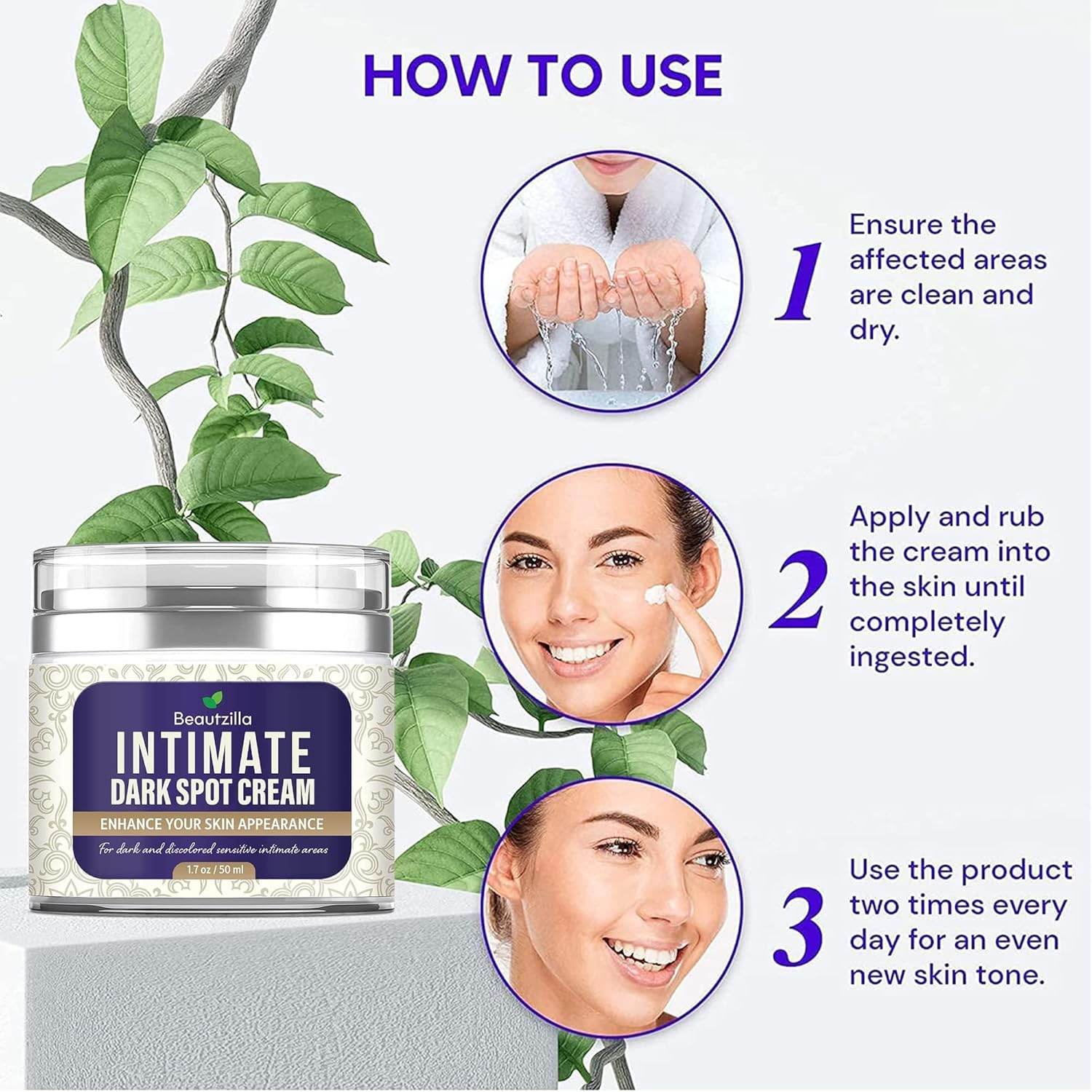 HOW TO USE

1 Ensure the affected areas are clean and dry.

2 Apply and rub the cream into the skin until completely ingested.

3 Use the product two times every day for an even new skin tone.

Beautzilla

INTIMATE

DARK SPOT CREAM

ENHANCE YOUR SKIN APPEARANCE

For dark and discolored sensitive intimate areas

1.7 oz / 50 ml