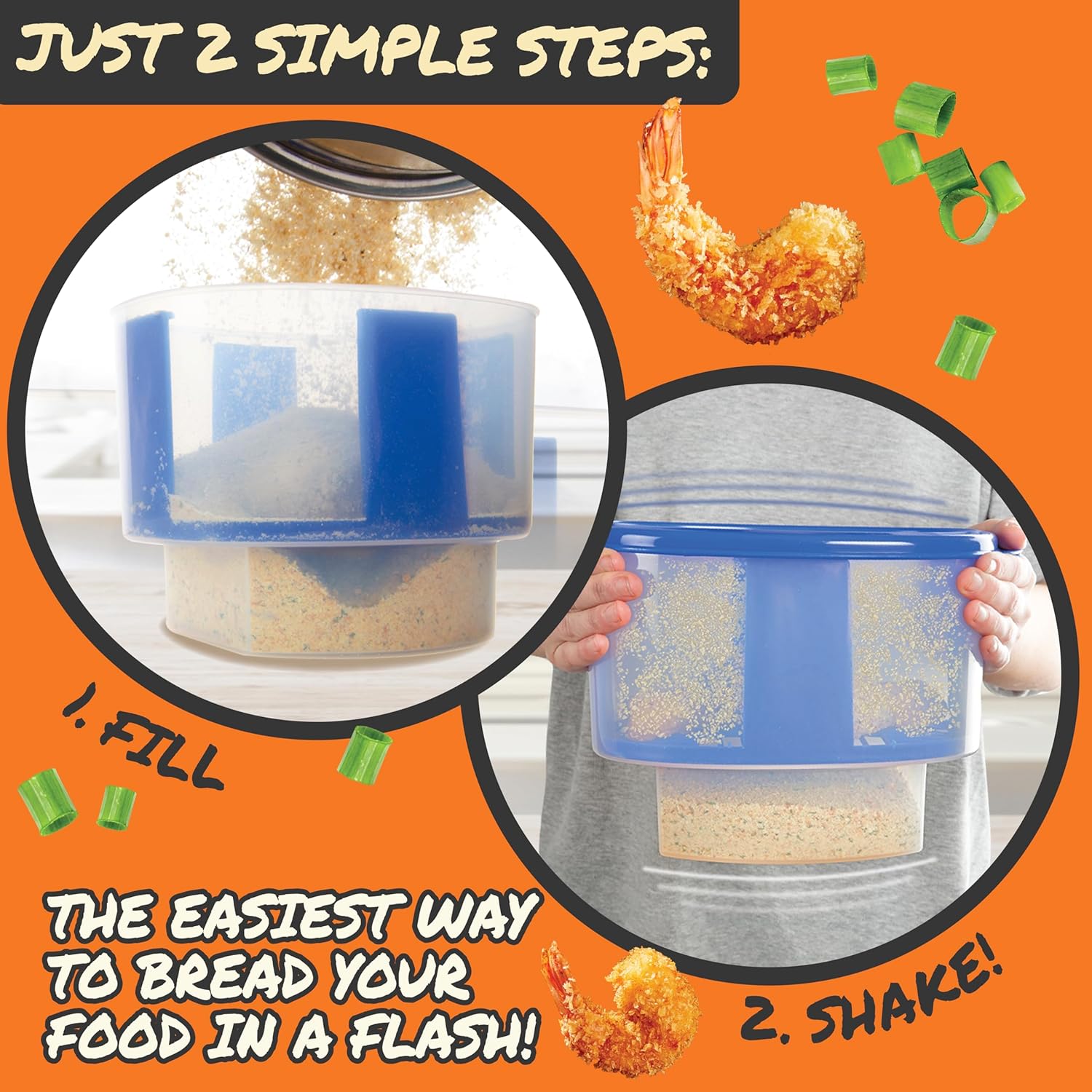 JUST 2 SIMPLE STEPS:

1. FILL

2. SHAKE!

THE EASIEST WAY TO BREAD YOUR FOOD IN A FLASH!