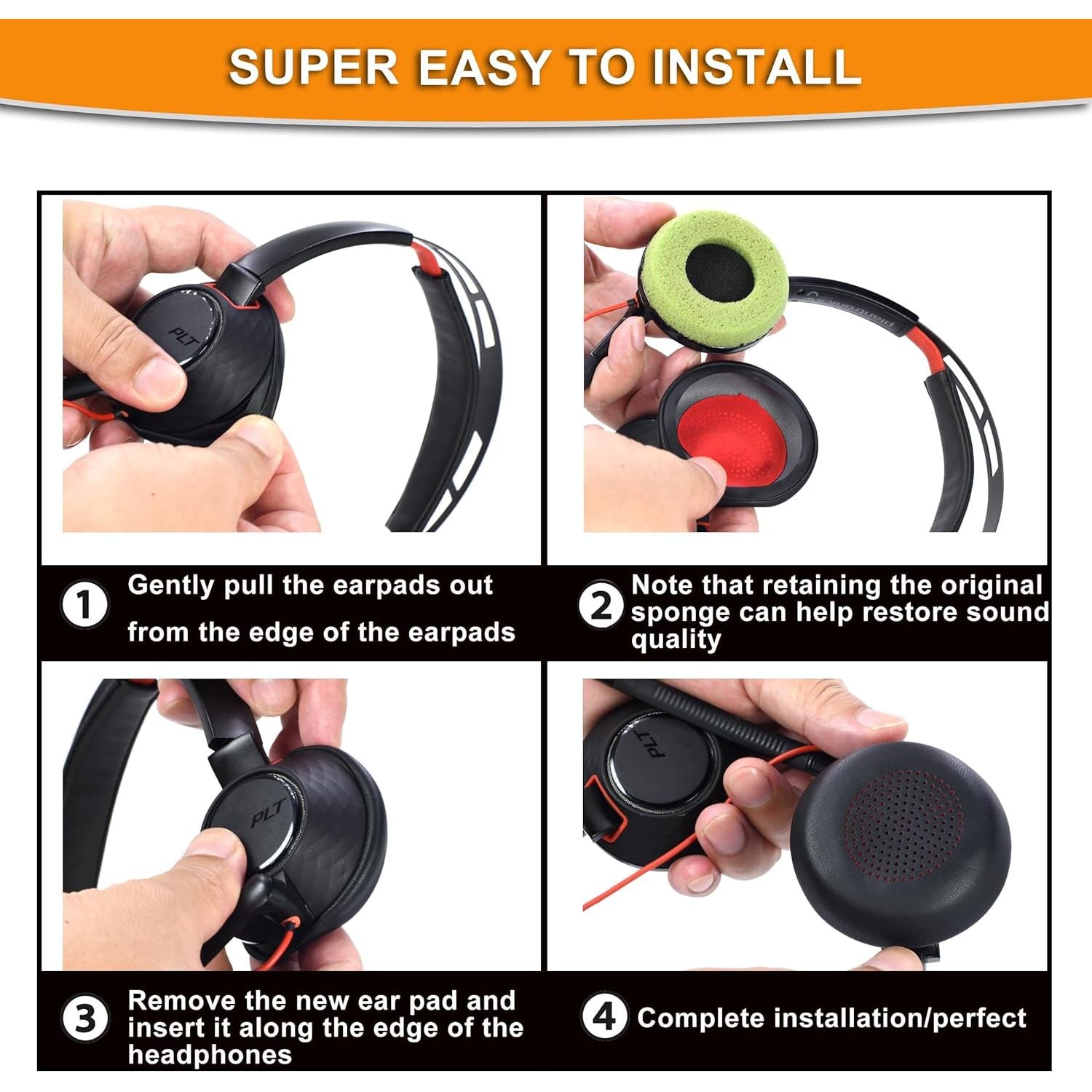 SUPER EASY TO INSTALL

PLT

plantronics

1 Gently pull the earpads out from the edge of the earpads

2 Note that retaining the original sponge can help restore sound quality

PLT

PLT

3 Remove the new ear pad and insert it along the edge of the headphones

4 Complete installation/perfect