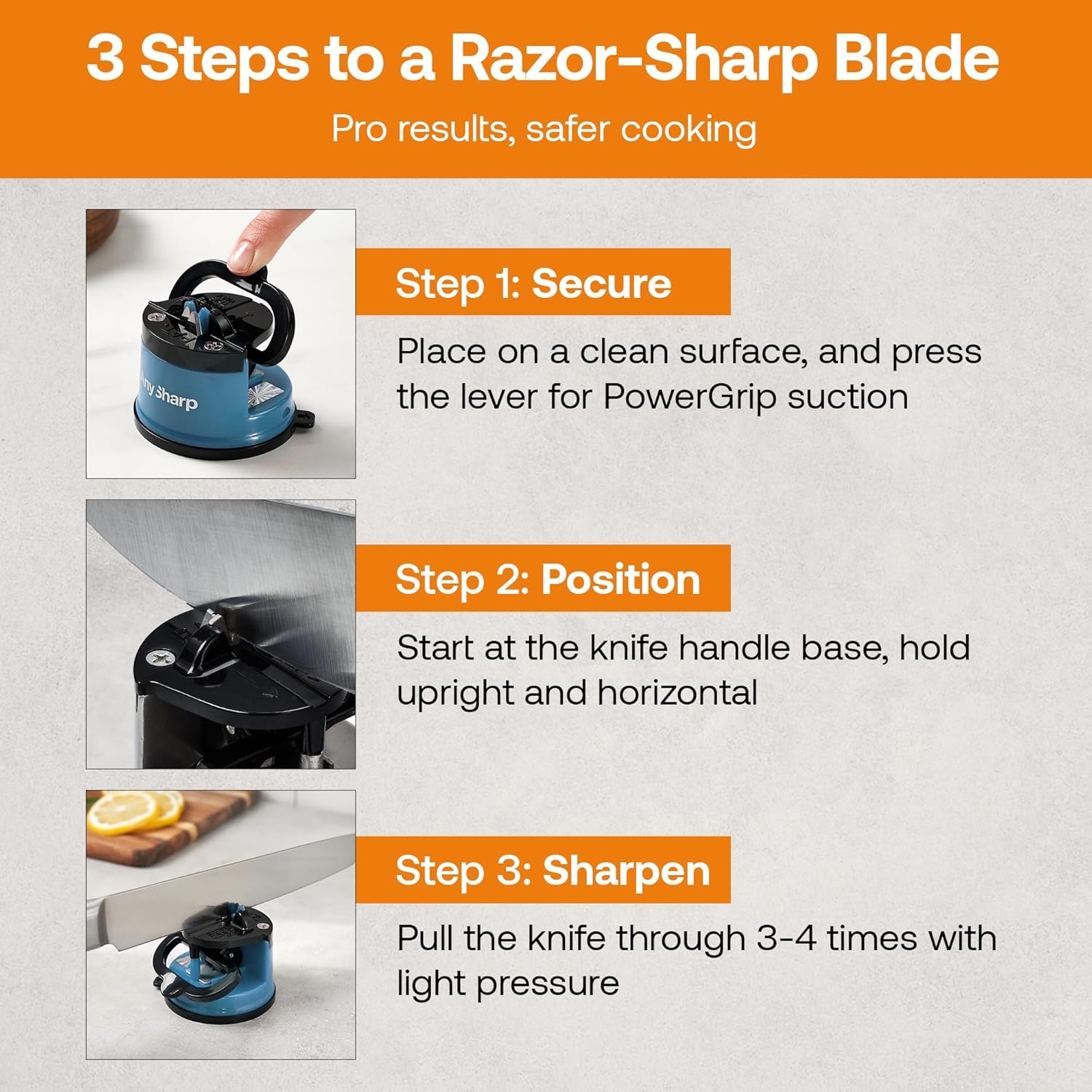 3 Steps to a Razor-Sharp Blade

Pro results, safer cooking

AnySharp

Step 1: Secure

Place on a clean surface, and press the lever for PowerGrip suction

Step 2: Position

Start at the knife handle base, hold upright and horizontal

Step 3: Sharpen

Pull the knife through 3-4 times with light pressure