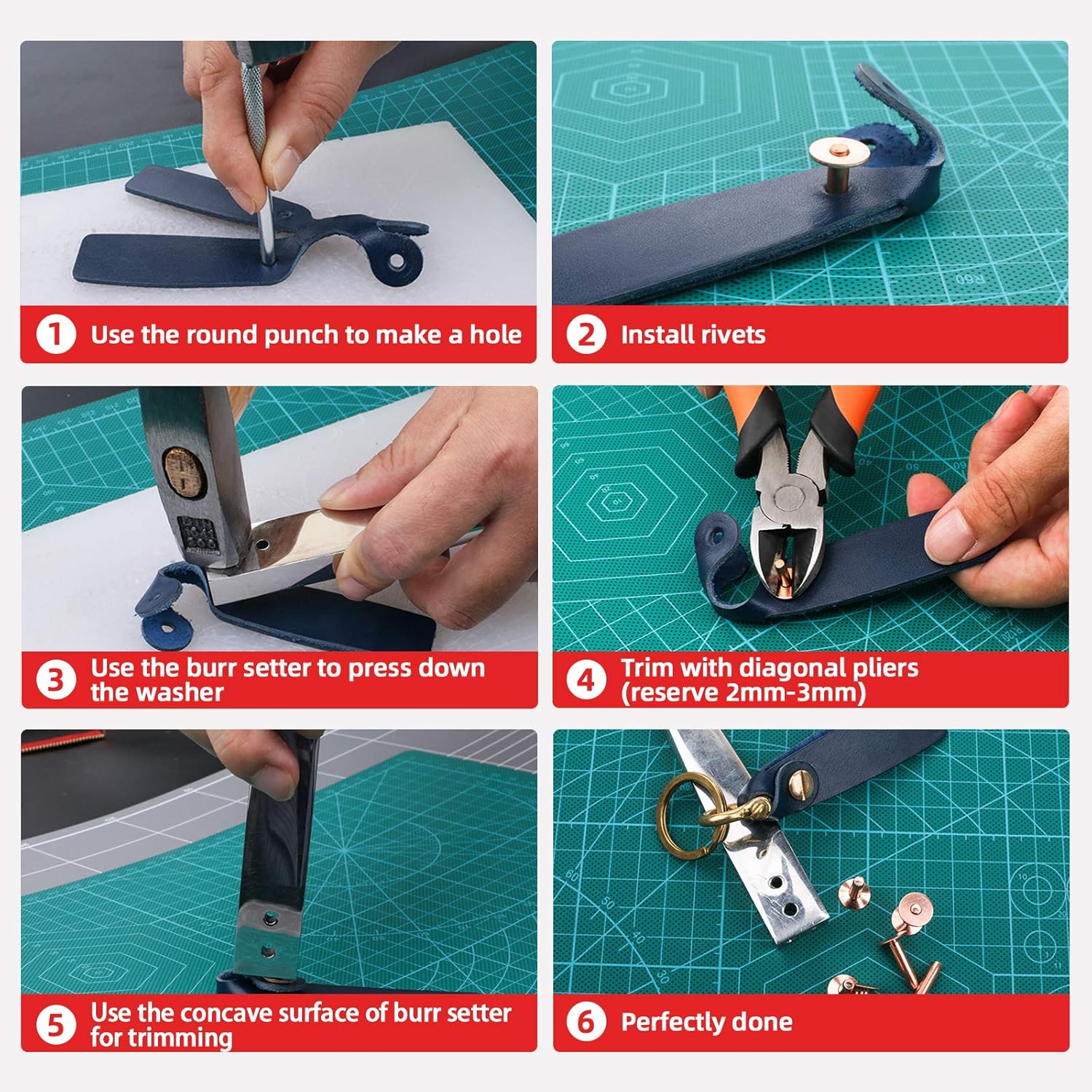 1 Use the round punch to make a hole

2 Install rivets

3 Use the burr setter to press down the washer

4 Trim with diagonal pliers (reserve 2mm-3mm)

5 Use the concave surface of burr setter for trimming

6 Perfectly done