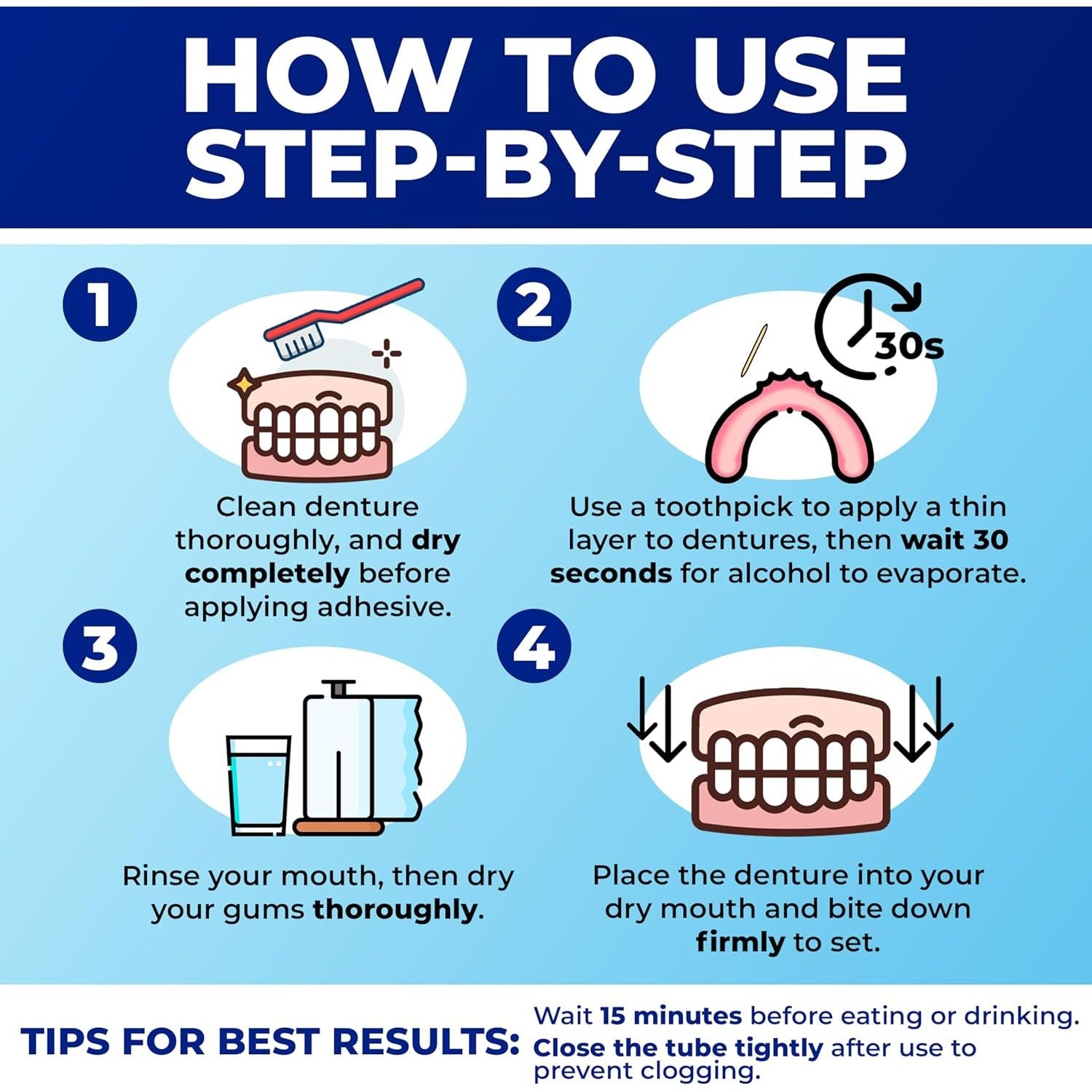 HOW TO USE STEP-BY-STEP

1

Clean denture thoroughly, and dry completely before applying adhesive.

2

30s

Use a toothpick to apply a thin layer to dentures, then wait 30 seconds for alcohol to evaporate.

3

Rinse your mouth, then dry your gums thoroughly.

4

Place the denture into your dry mouth and bite down firmly to set.

TIPS FOR BEST RESULTS:

Wait 15 minutes before eating or drinking.

Close the tube tightly after use to prevent clogging.