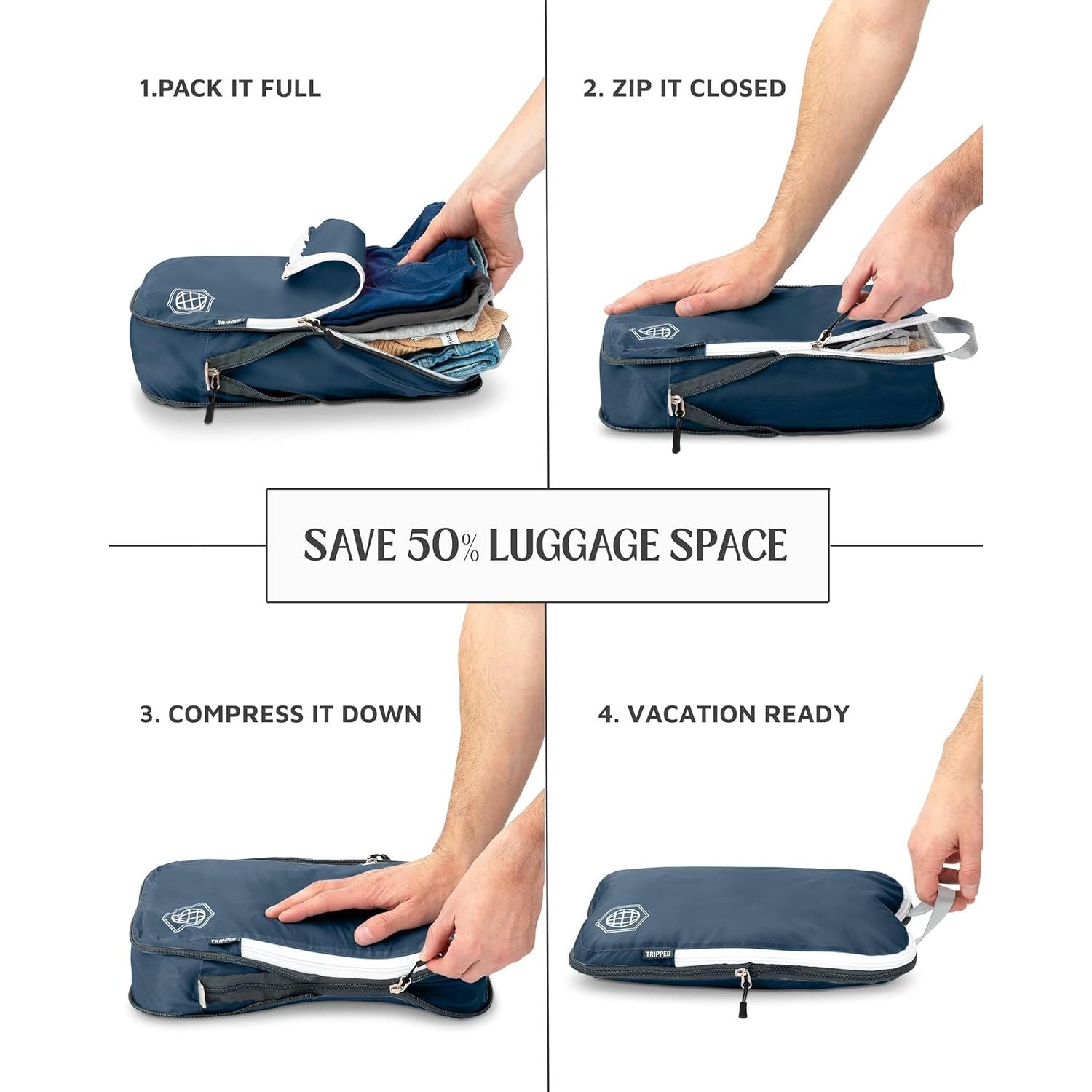 1.PACK IT FULL

TRIPPED

2. ZIP IT CLOSED

SAVE 50% LUGGAGE SPACE

3. COMPRESS IT DOWN

TRIPPED

4. VACATION READY

TRIPPED