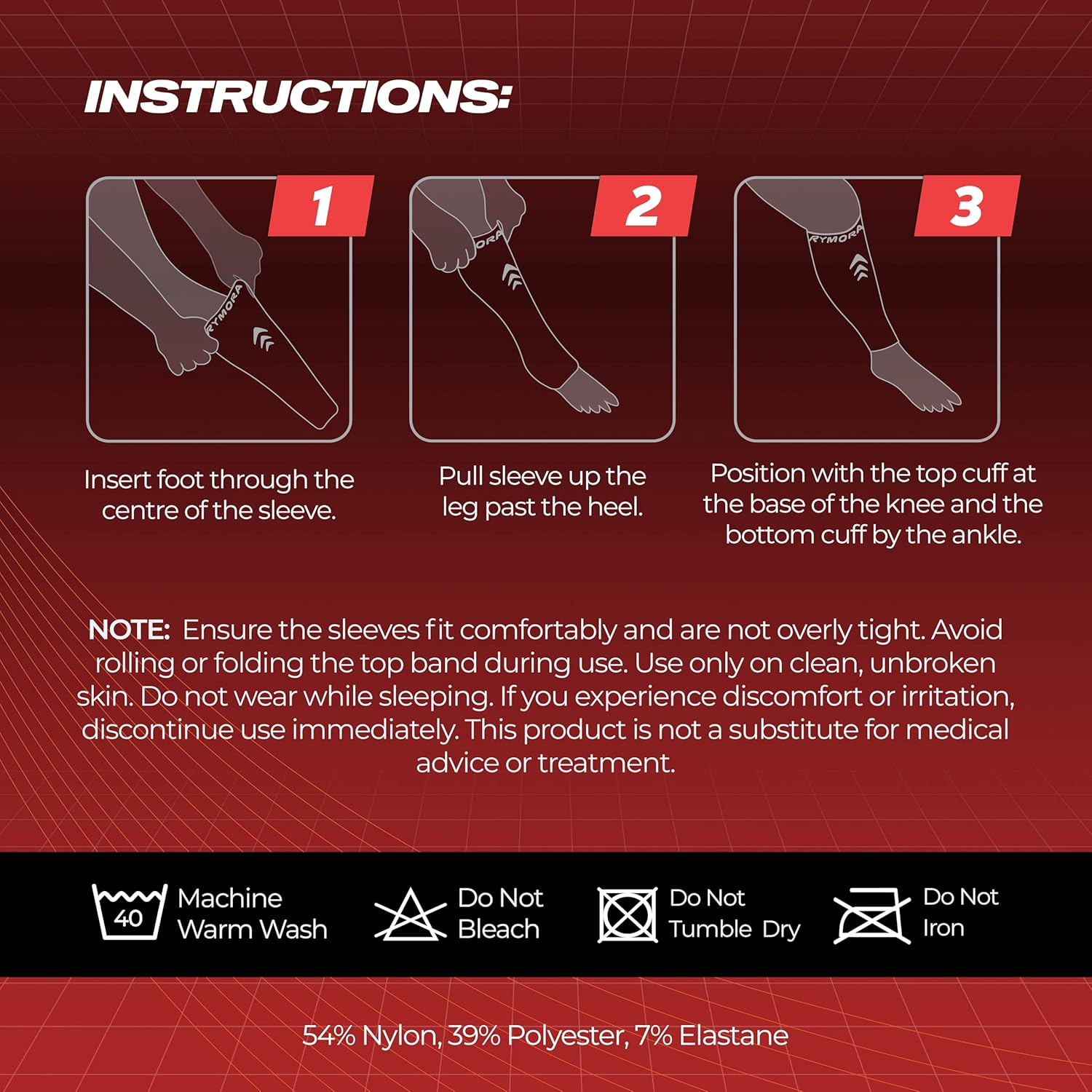 INSTRUCTIONS:

1

RYMORA

Insert foot through the centre of the sleeve.

2

ORA

Pull sleeve up the leg past the heel.

3

RYMORA

Position with the top cuff at the base of the knee and the bottom cuff by the ankle.

NOTE: Ensure the sleeves fit comfortably and are not overly tight. Avoid rolling or folding the top band during use. Use only on clean, unbroken skin. Do not wear while sleeping. If you experience discomfort or irritation, discontinue use immediately. This product is not a substitute for medical advice or treatment.

40 Machine Warm Wash

Do Not Bleach

Do Not Tumble Dry

Do Not Iron

54% Nylon, 39% Polyester, 7% Elastane