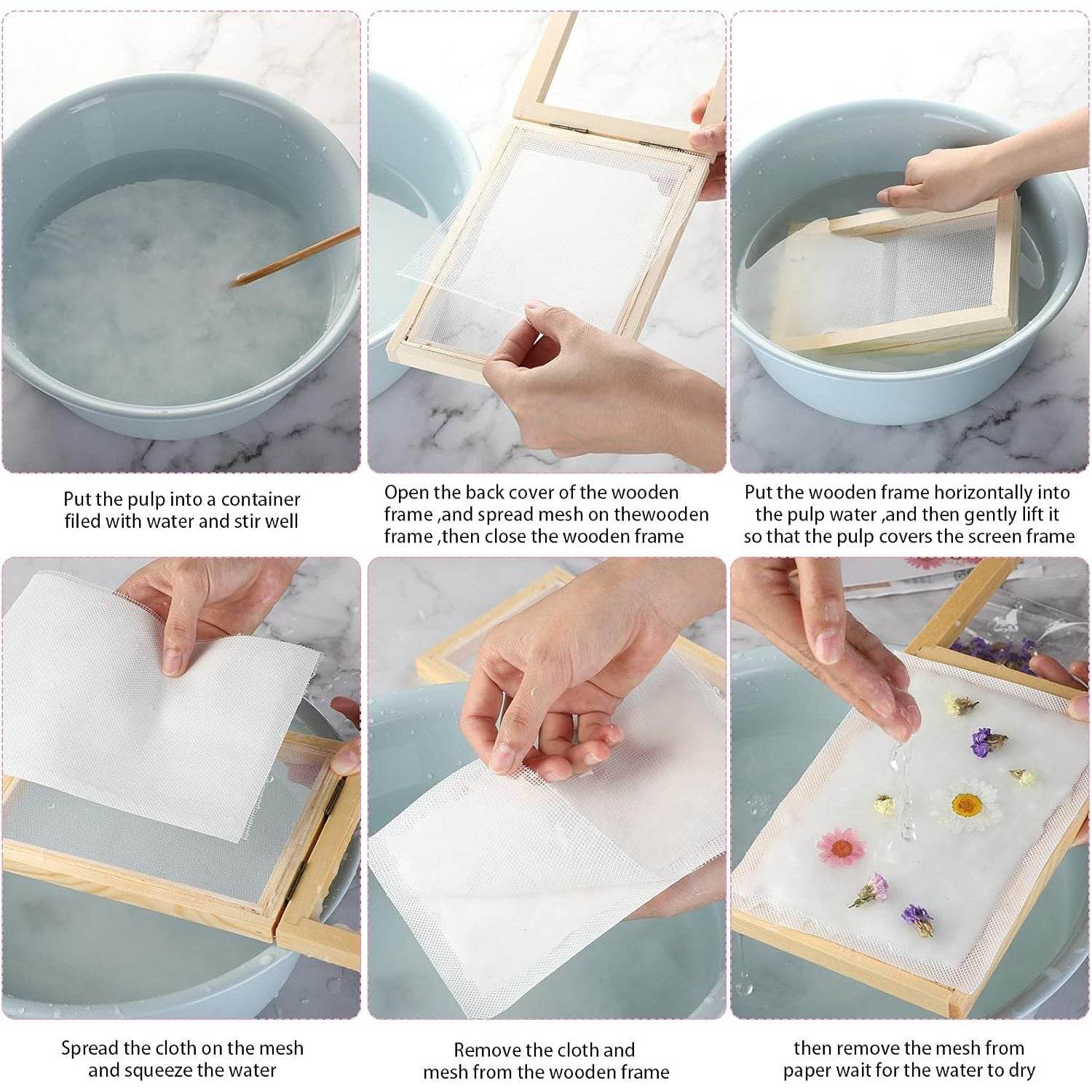 Put the pulp into a container filed with water and stir well

Open the back cover of the wooden frame ,and spread mesh on thewooden frame ,then close the wooden frame

Put the wooden frame horizontally into the pulp water ,and then gently lift it so that the pulp covers the screen frame

Spread the cloth on the mesh and squeeze the water

Remove the cloth and mesh from the wooden frame

then remove the mesh from paper wait for the water to dry