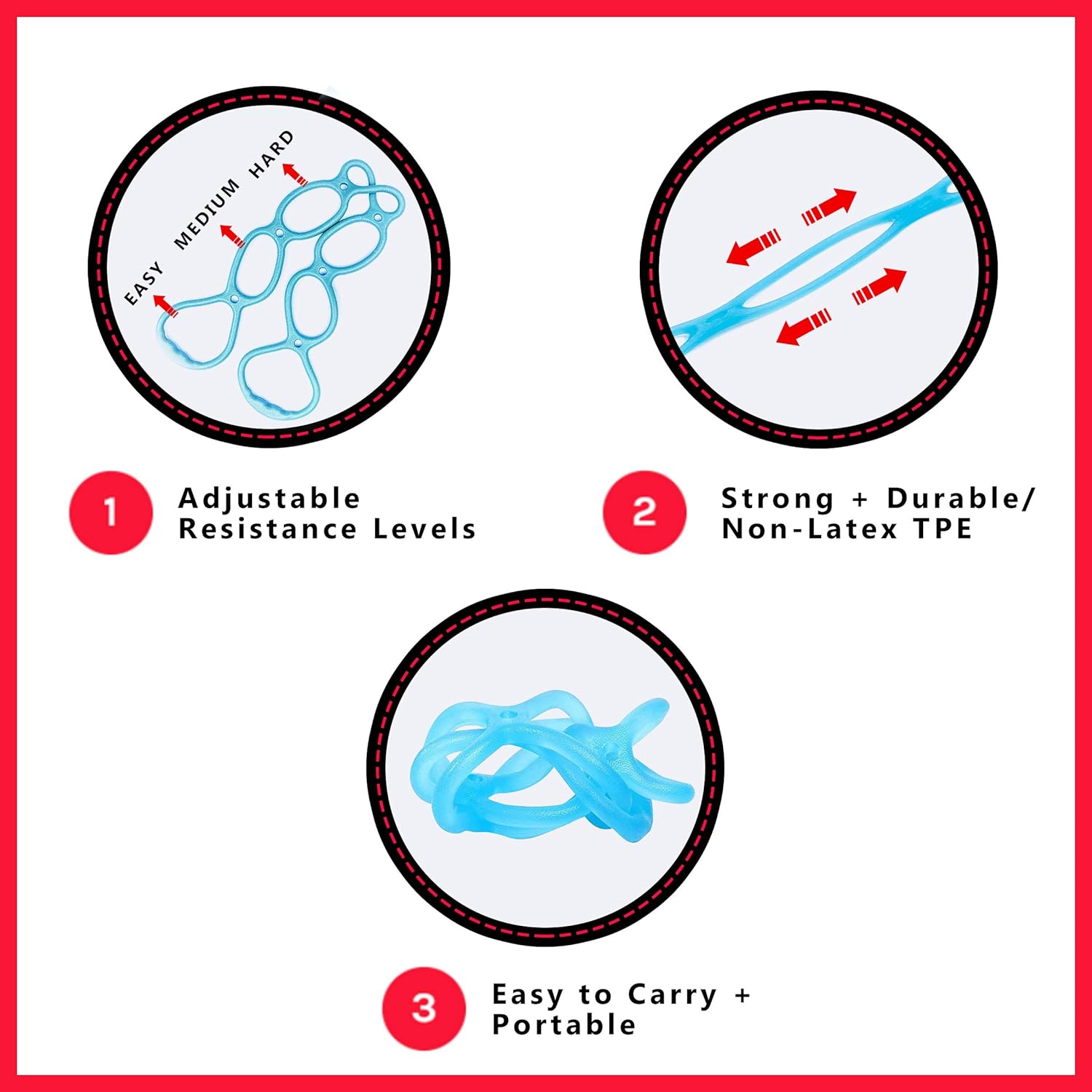 EASY MEDIUM HARD

1 Adjustable Resistance Levels

2 Strong + Durable/ Non-Latex TPE

3 Easy to Carry + Portable