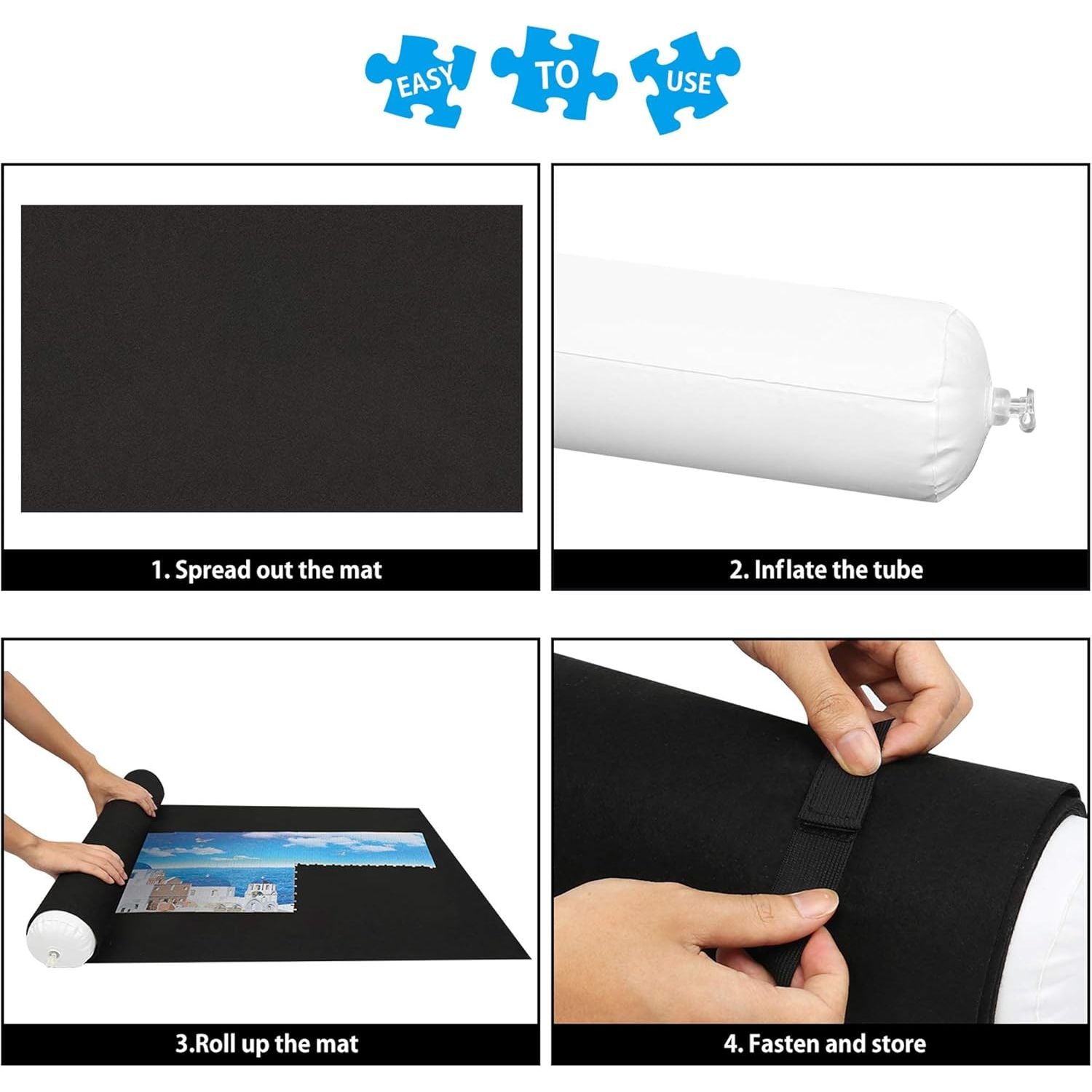 EASY TO USE

1. Spread out the mat

2. Inflate the tube

3.Roll up the mat

4. Fasten and store