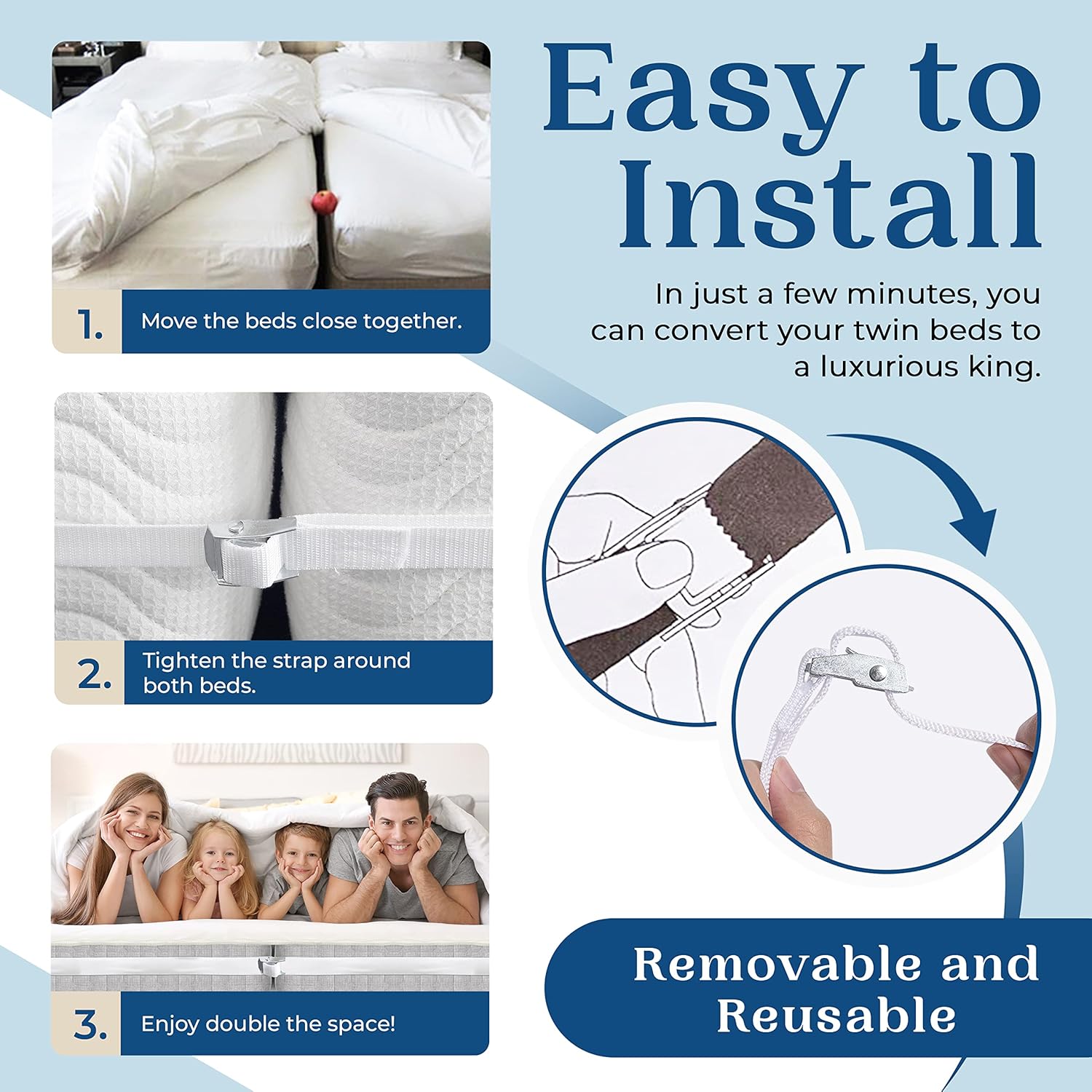 1. Move the beds close together.

2. Tighten the strap around both beds.

3. Enjoy double the space!

Easy to Install

In just a few minutes, you can convert your twin beds to a luxurious king.

Removable and Reusable