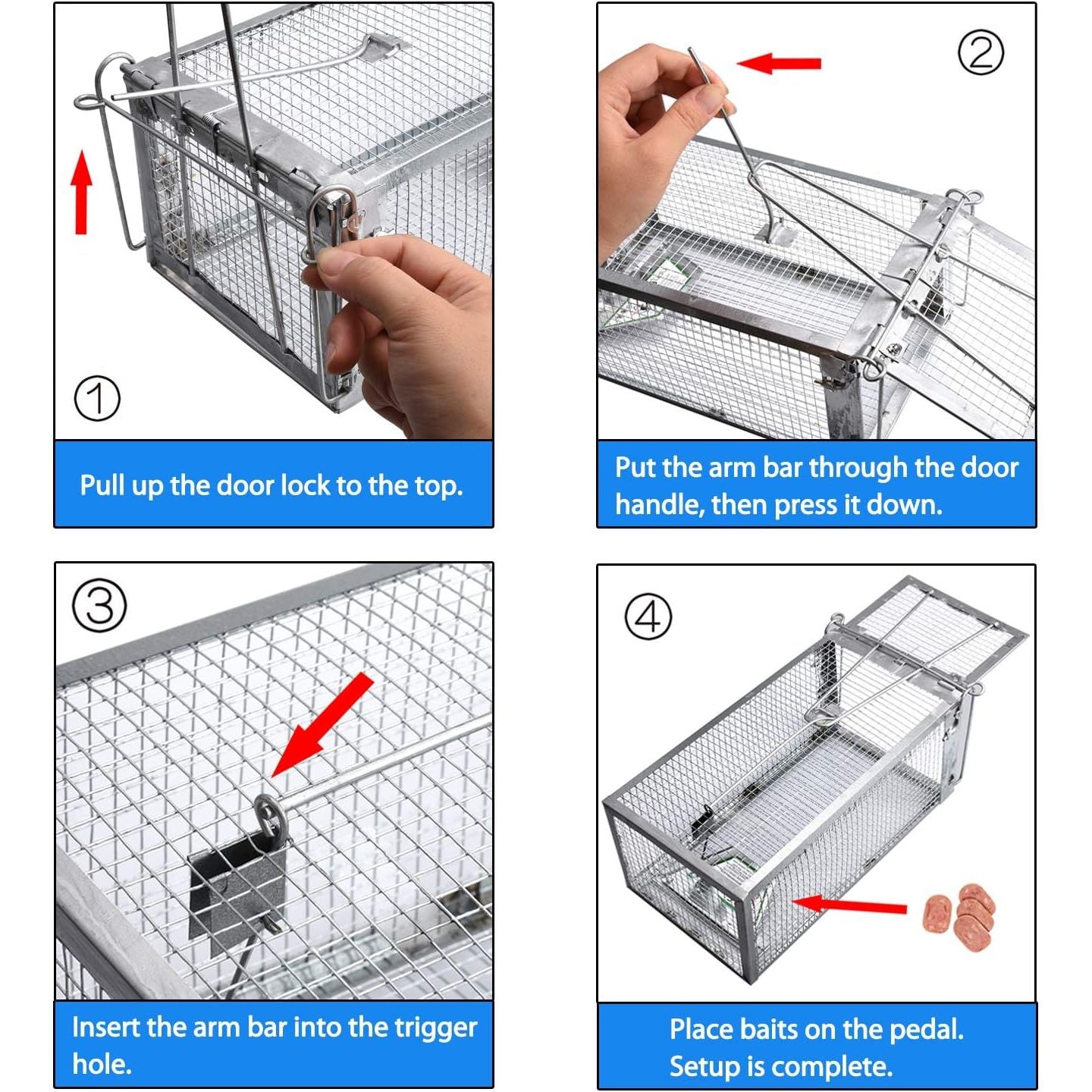 ①

Pull up the door lock to the top.

②

Put the arm bar through the door handle, then press it down.

③

Insert the arm bar into the trigger hole.

④

Place baits on the pedal.
Setup is complete.