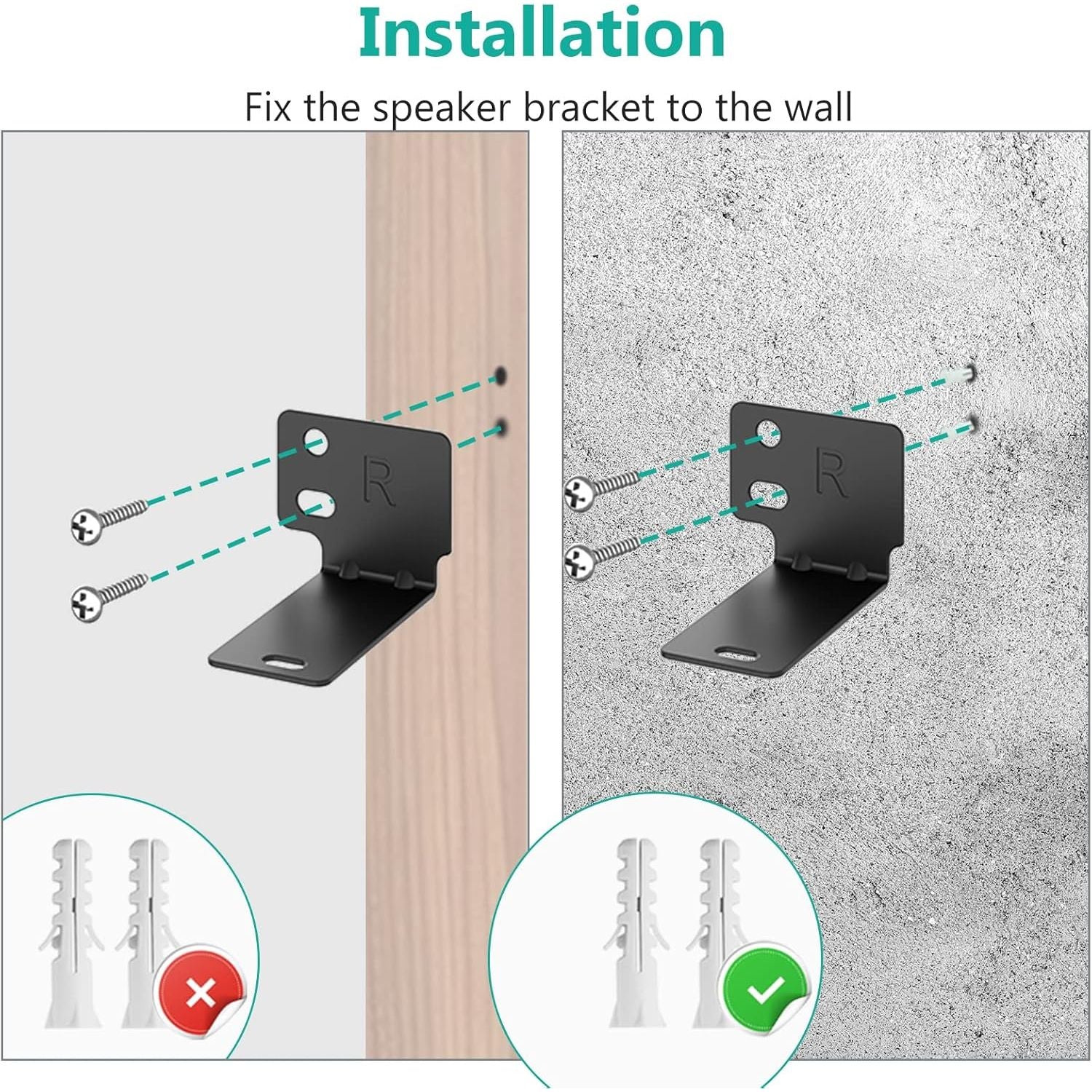 Installation

Fix the speaker bracket to the wall

R

R