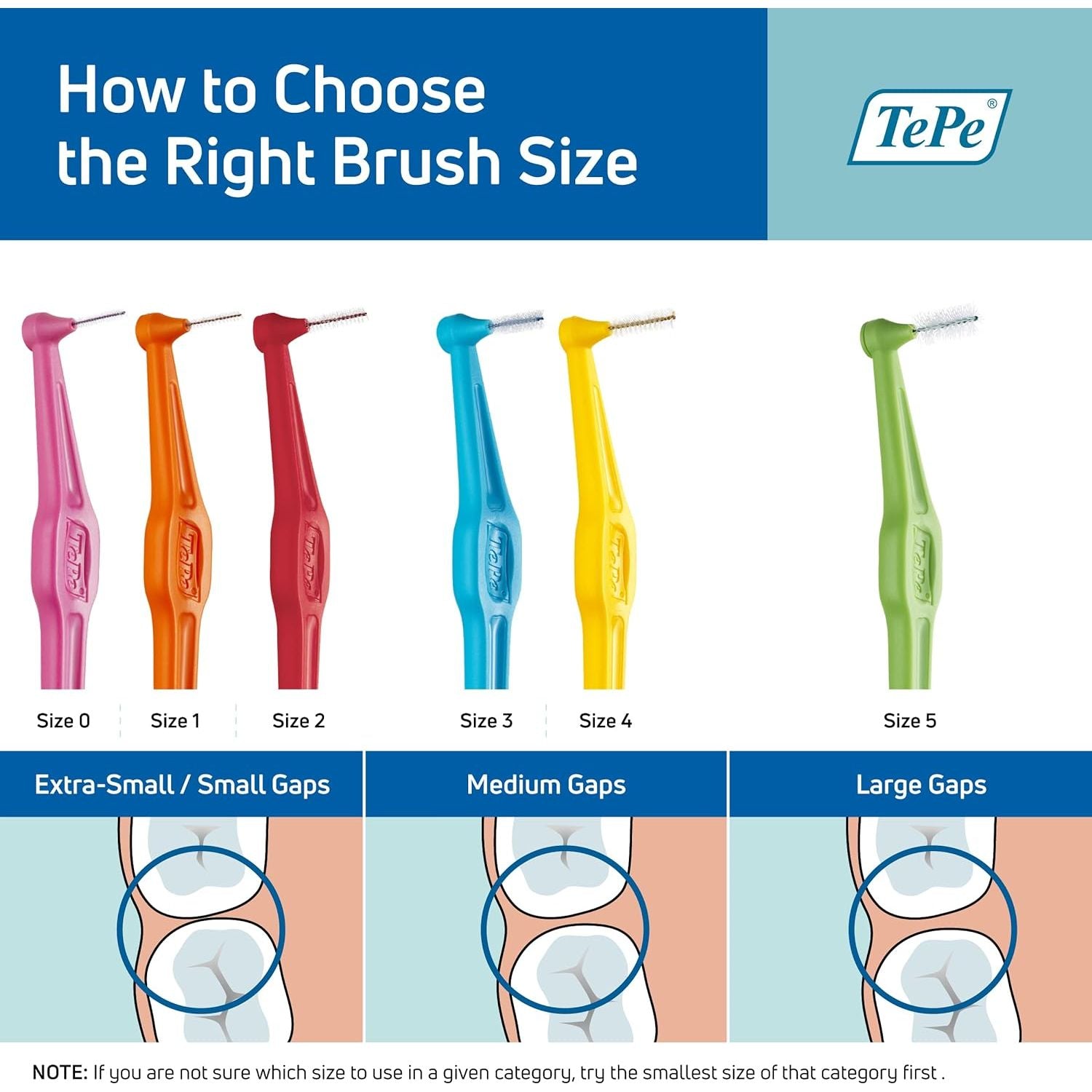 How to Choose the Right Brush Size

TePe®

TePe

TePe

TePe

TePe

TePe

TePe

Size 0

Size 1

Size 2

Size 3

Size 4

Size 5

Extra-Small / Small Gaps

Medium Gaps

Large Gaps

NOTE: If you are not sure which size to use in a given category, try the smallest size of that category first .