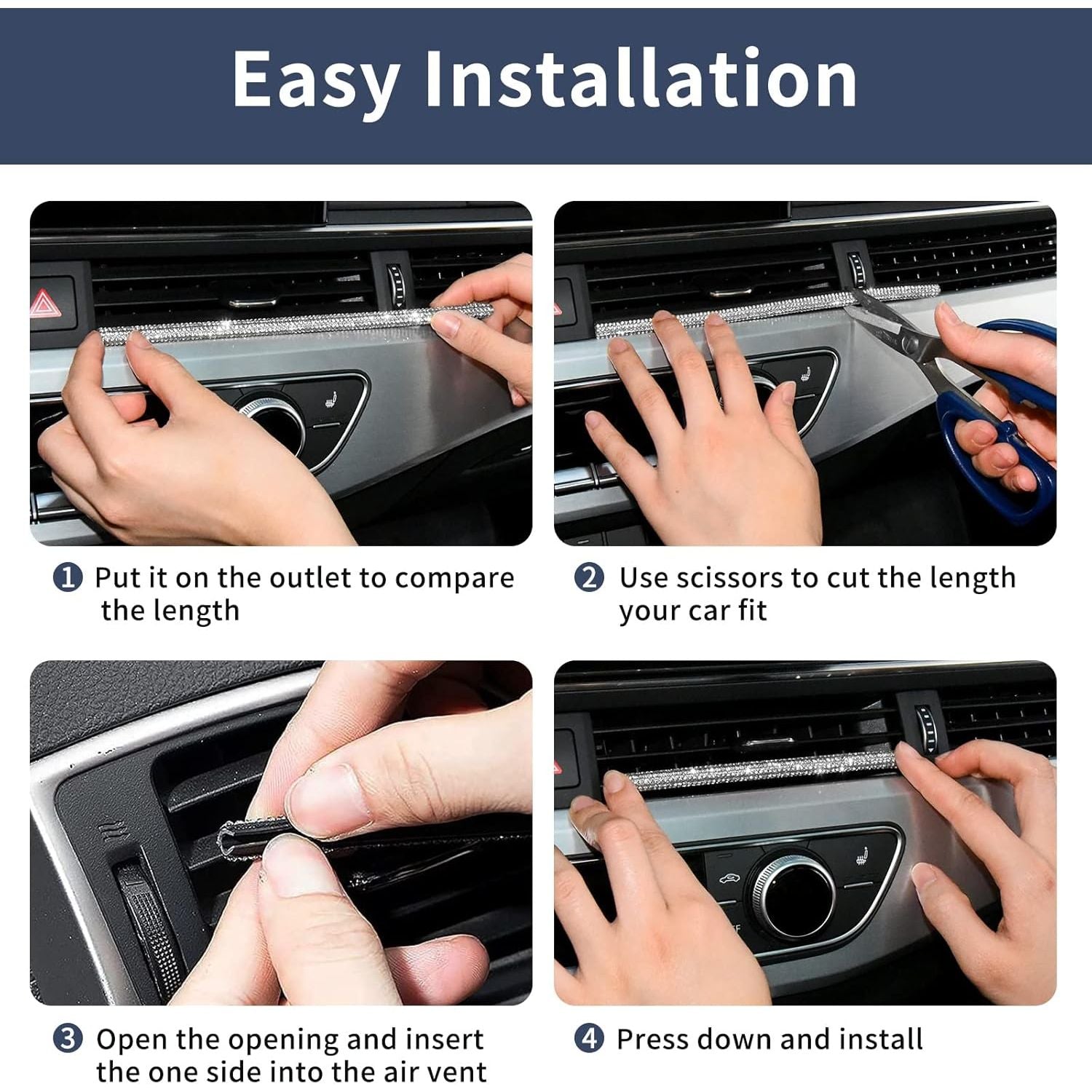 Easy Installation

❶ Put it on the outlet to compare the length

❷ Use scissors to cut the length your car fit

❸ Open the opening and insert the one side into the air vent

❹ Press down and install