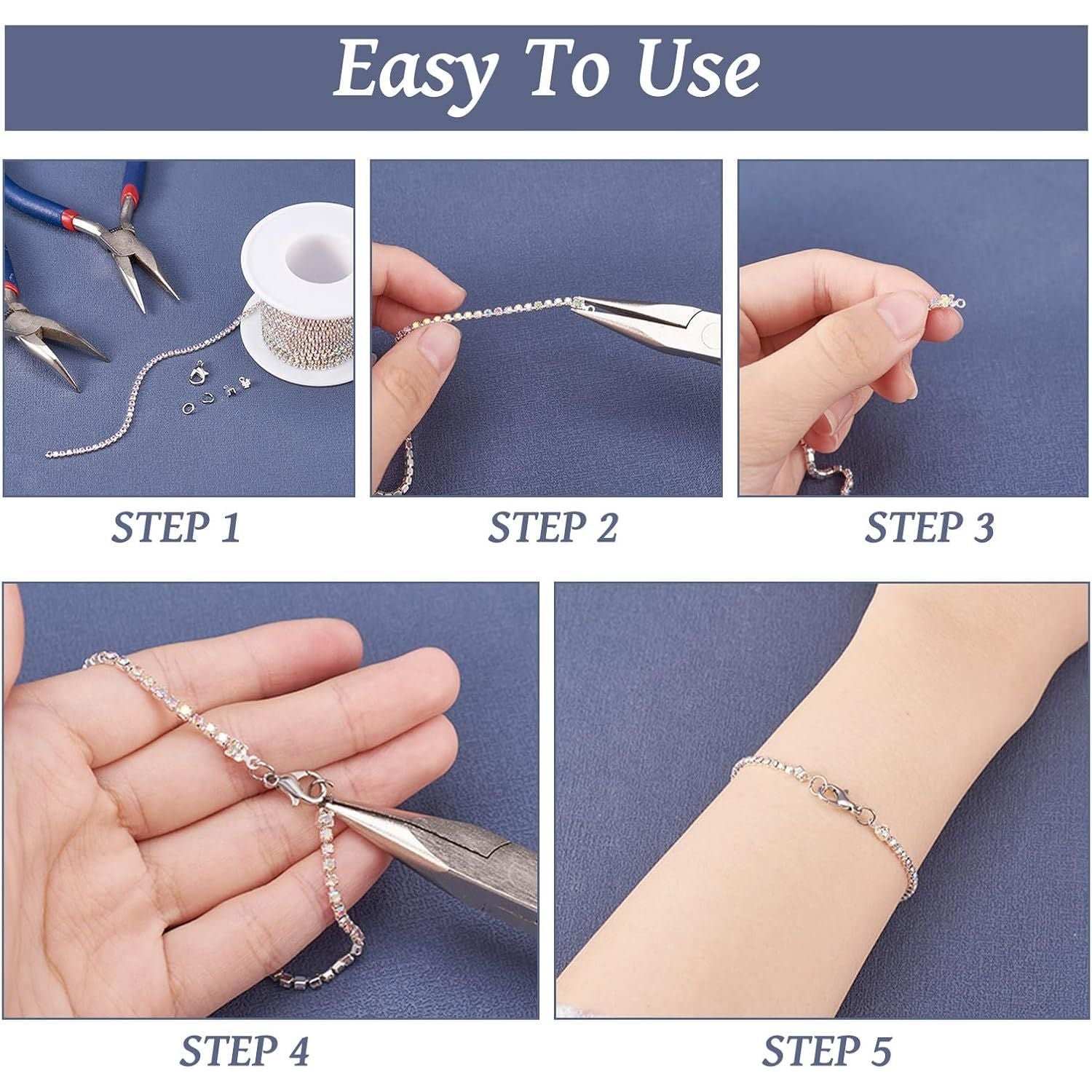 Easy To Use

STEP 1

STEP 2

STEP 3

STEP 4

STEP 5