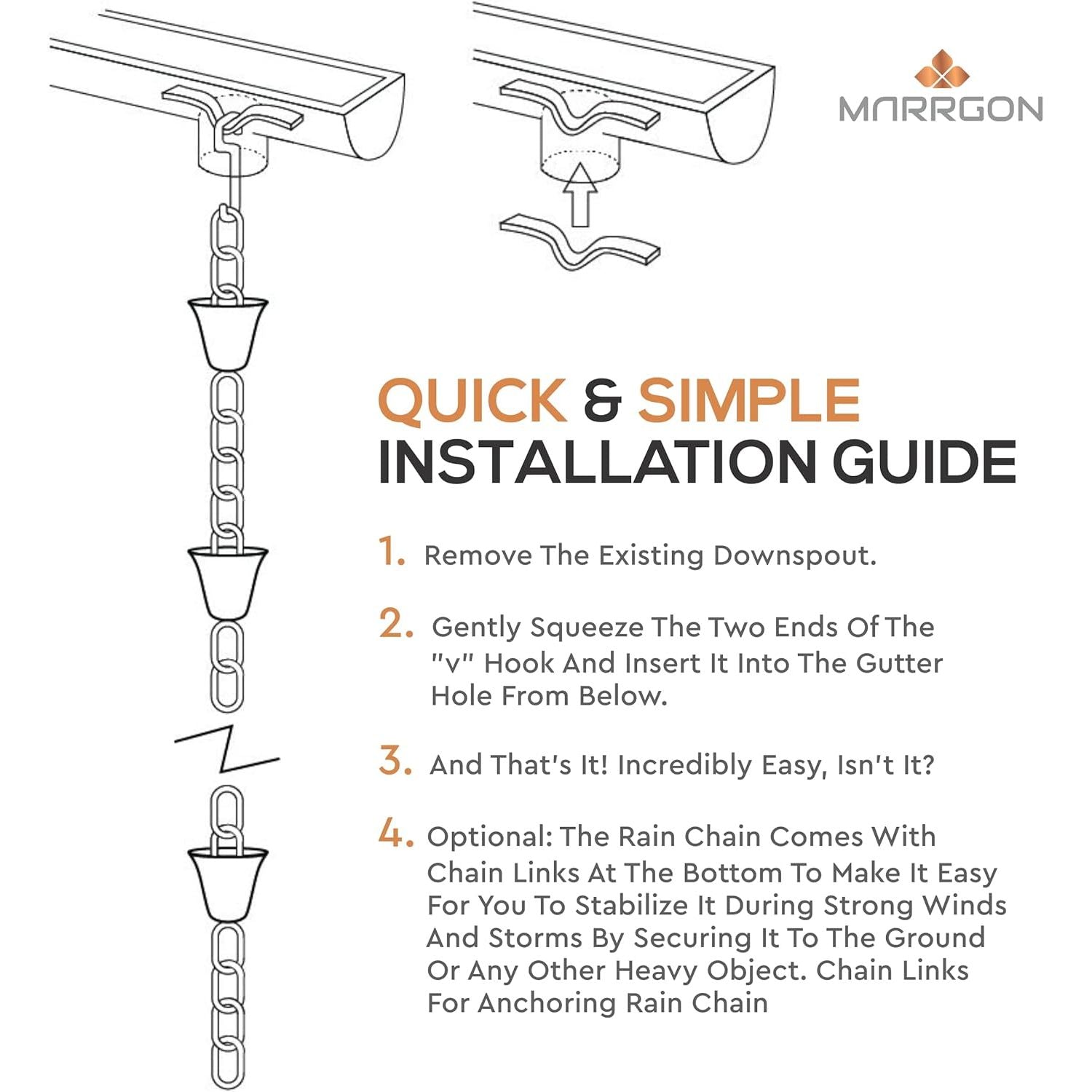 MARRGON

QUICK & SIMPLE INSTALLATION GUIDE

1. Remove The Existing Downspout.

2. Gently Squeeze The Two Ends Of The "v" Hook And Insert It Into The Gutter Hole From Below.

3. And That's It! Incredibly Easy, Isn't It?

4. Optional: The Rain Chain Comes With Chain Links At The Bottom To Make It Easy For You To Stabilize It During Strong Winds And Storms By Securing It To The Ground Or Any Other Heavy Object. Chain Links For Anchoring Rain Chain