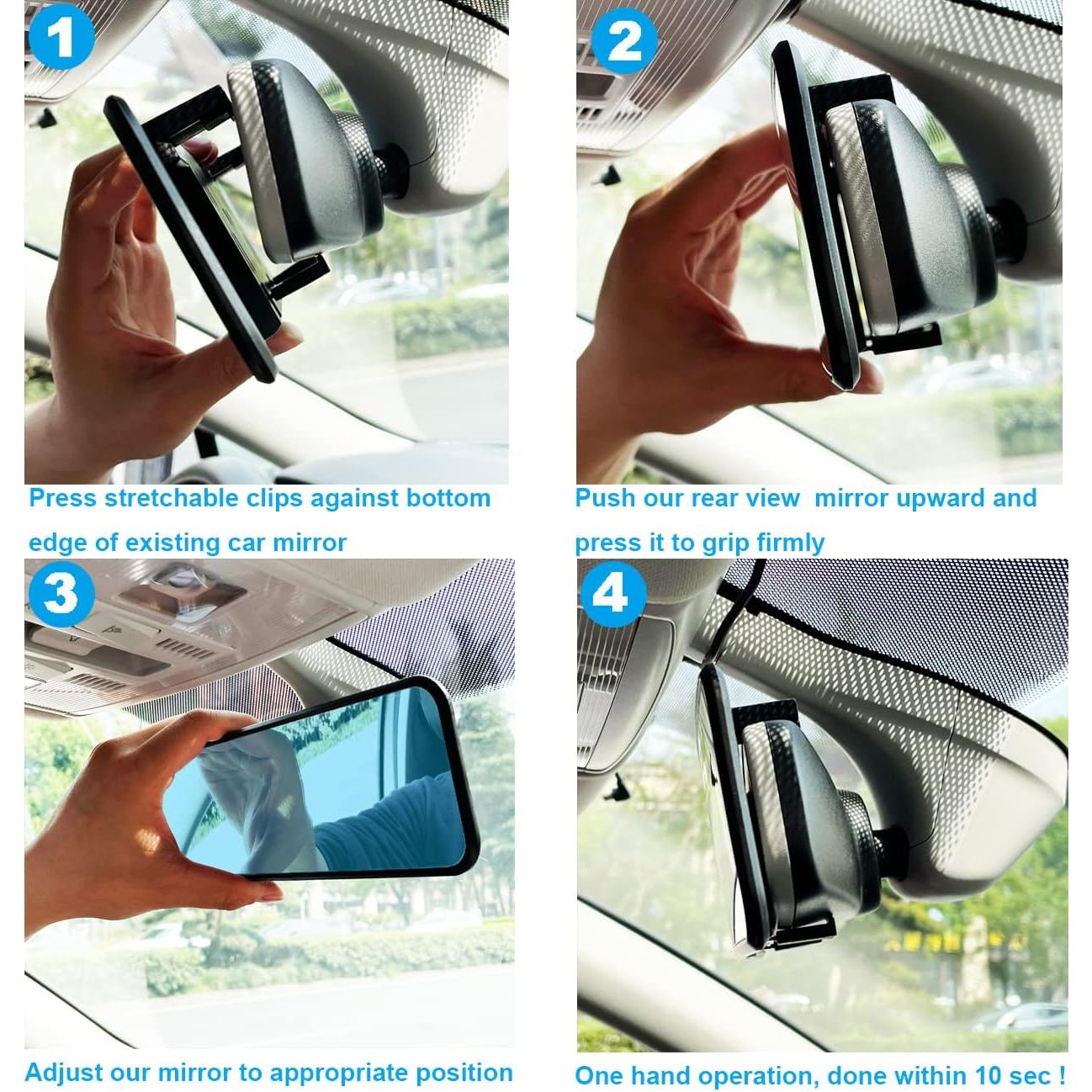 1

Press stretchable clips against bottom edge of existing car mirror

2

Push our rear view mirror upward and press it to grip firmly

3

Adjust our mirror to appropriate position

4

One hand operation, done within 10 sec !