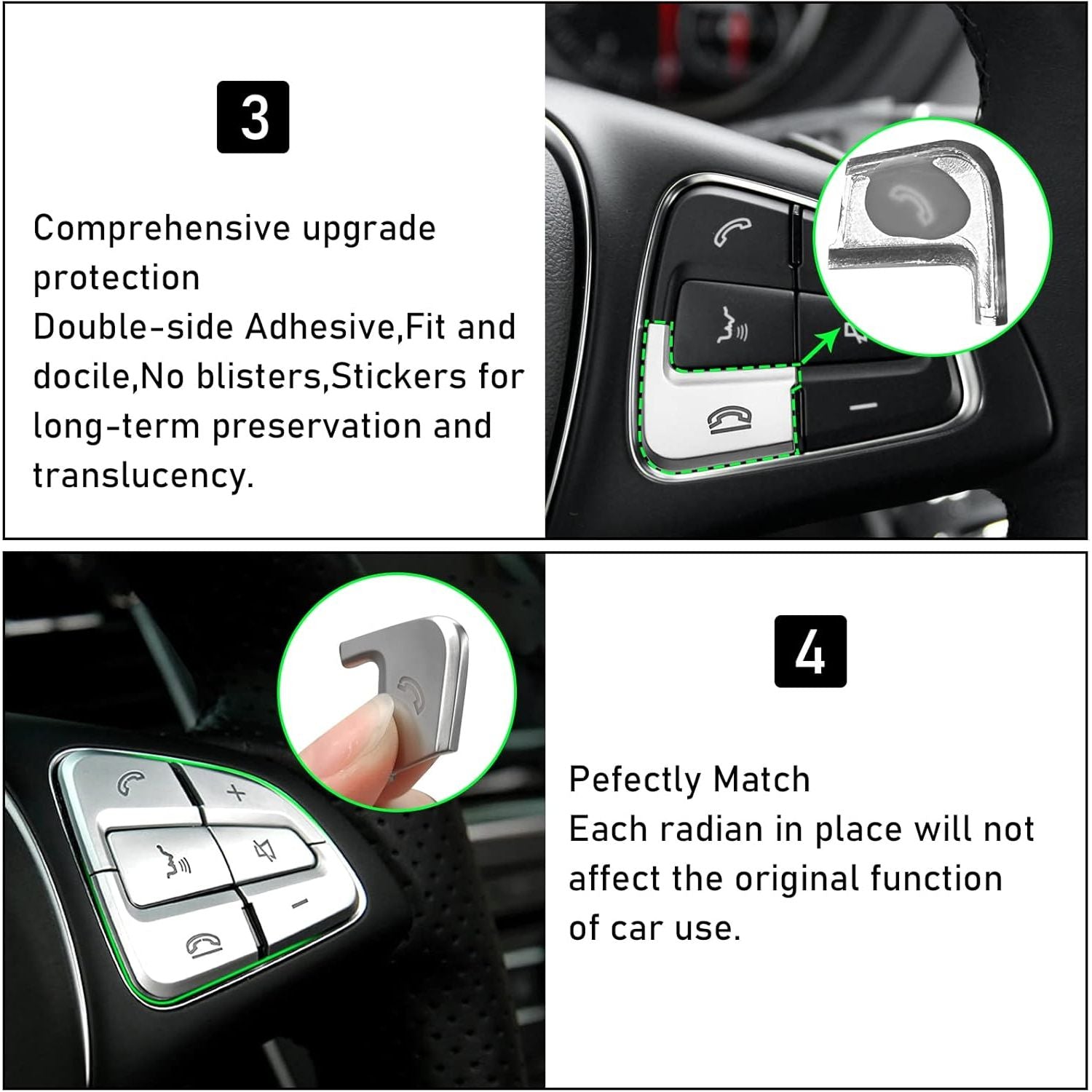 3

Comprehensive upgrade protection
Double-side Adhesive,Fit and docile,No blisters,Stickers for long-term preservation and translucency.

4

Pefectly Match
Each radian in place will not affect the original function of car use.