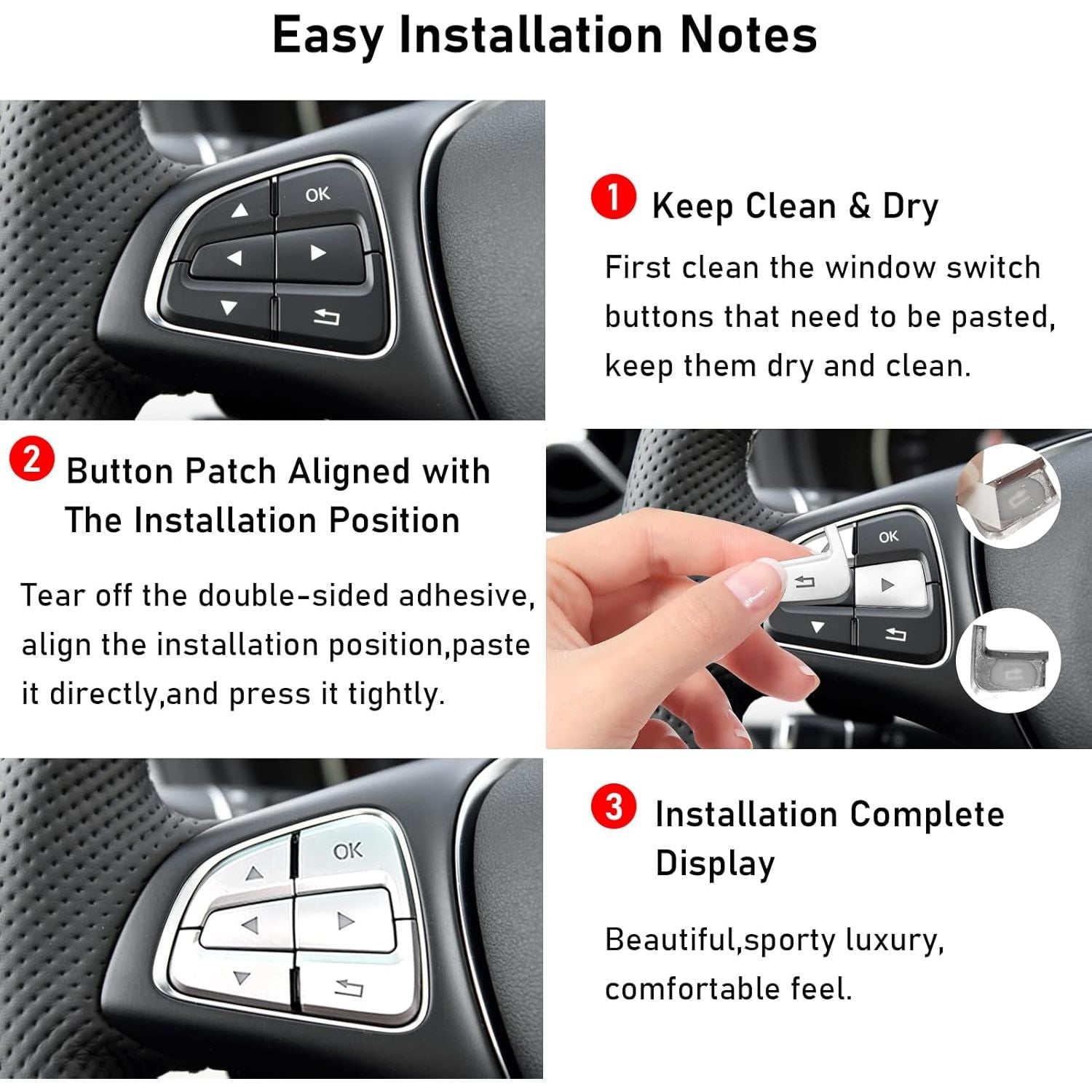 Easy Installation Notes

OK

1 Keep Clean & Dry

First clean the window switch buttons that need to be pasted, keep them dry and clean.

2 Button Patch Aligned with The Installation Position

Tear off the double-sided adhesive, align the installation position,paste it directly,and press it tightly.

OK

OK

3 Installation Complete Display

Beautiful,sporty luxury, comfortable feel.