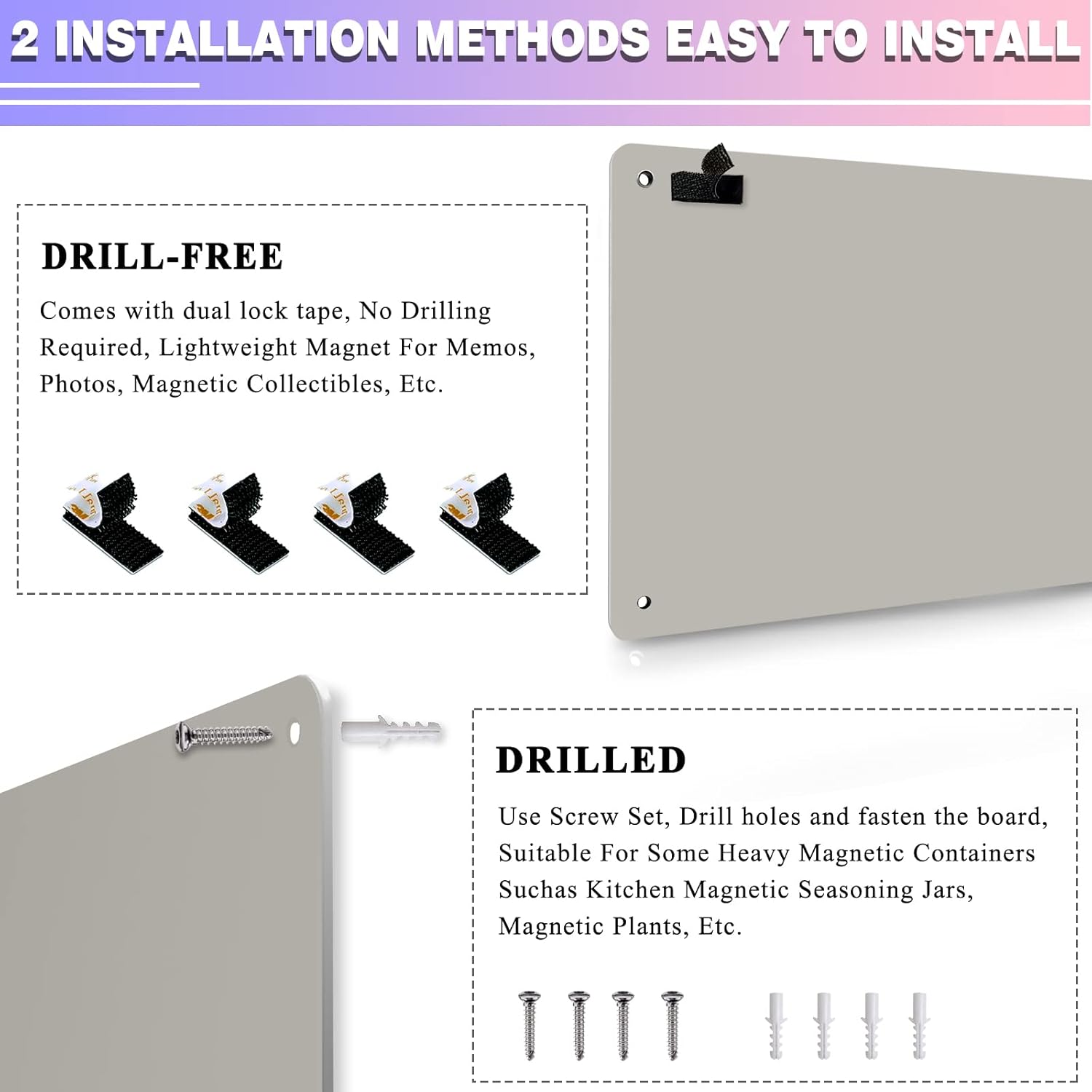 2 INSTALLATION METHODS EASY TO INSTALL

DRILL-FREE

Comes with dual lock tape, No Drilling Required, Lightweight Magnet For Memos, Photos, Magnetic Collectibles, Etc.

DRILLED

Use Screw Set, Drill holes and fasten the board, Suitable For Some Heavy Magnetic Containers Suchas Kitchen Magnetic Seasoning Jars, Magnetic Plants, Etc.