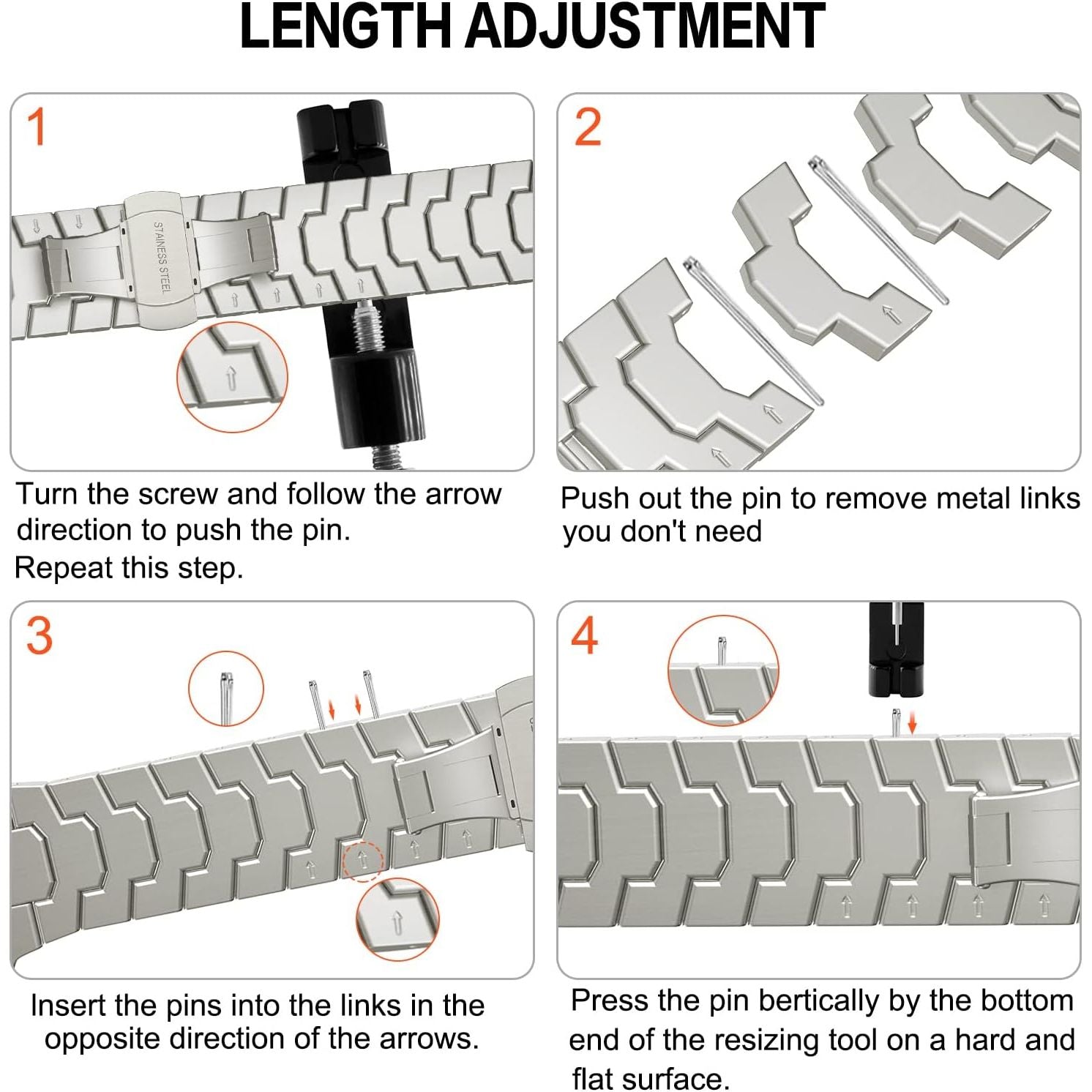 LENGTH ADJUSTMENT

1

STAINESS STEEL

Turn the screw and follow the arrow direction to push the pin.
Repeat this step.

2

Push out the pin to remove metal links you don't need

3

Insert the pins into the links in the opposite direction of the arrows.

4

Press the pin bertically by the bottom end of the resizing tool on a hard and flat surface.