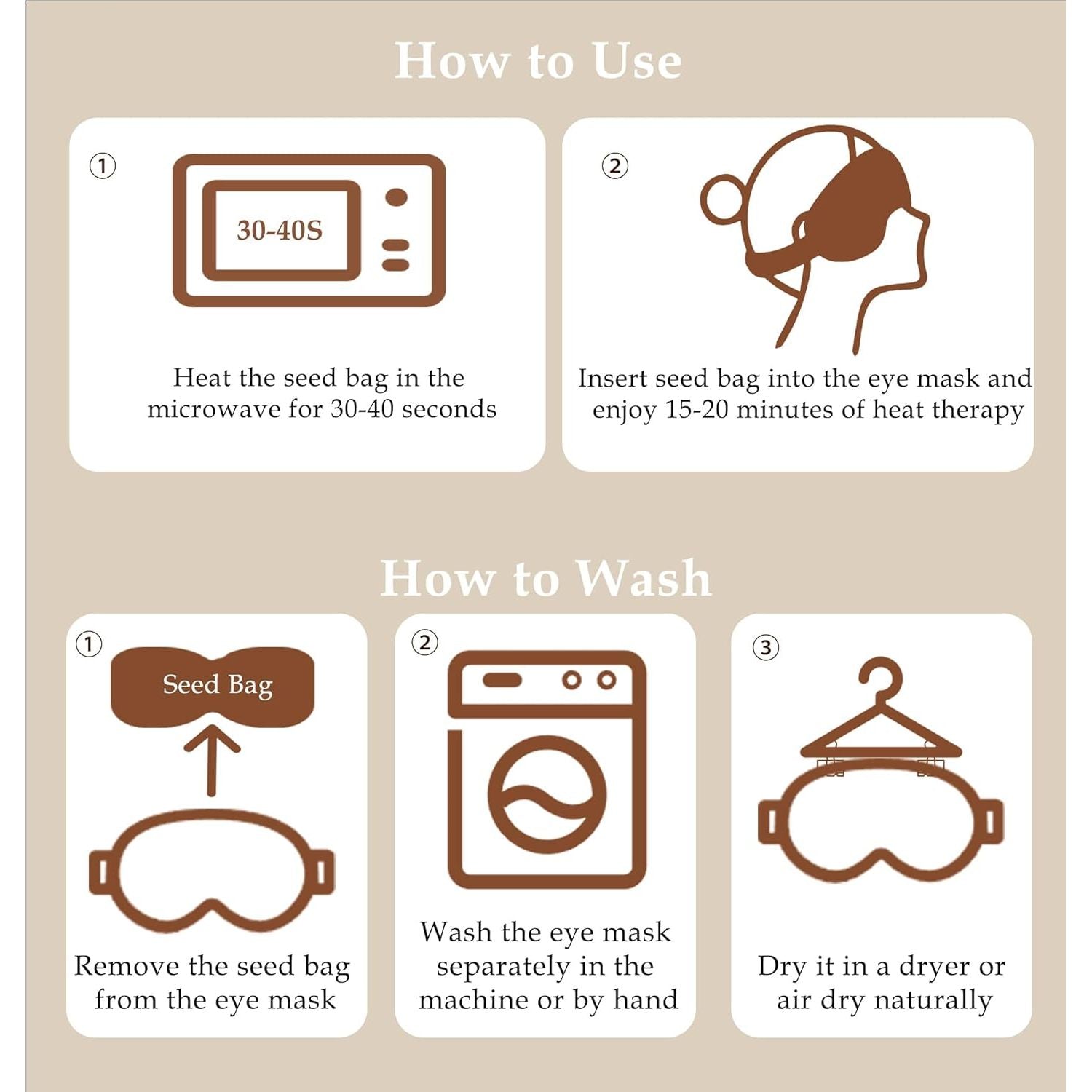 How to Use

①

30-40S

Heat the seed bag in the microwave for 30-40 seconds

②

Insert seed bag into the eye mask and enjoy 15-20 minutes of heat therapy

How to Wash

①

Seed Bag

Remove the seed bag from the eye mask

②

Wash the eye mask separately in the machine or by hand

③

Dry it in a dryer or air dry naturally