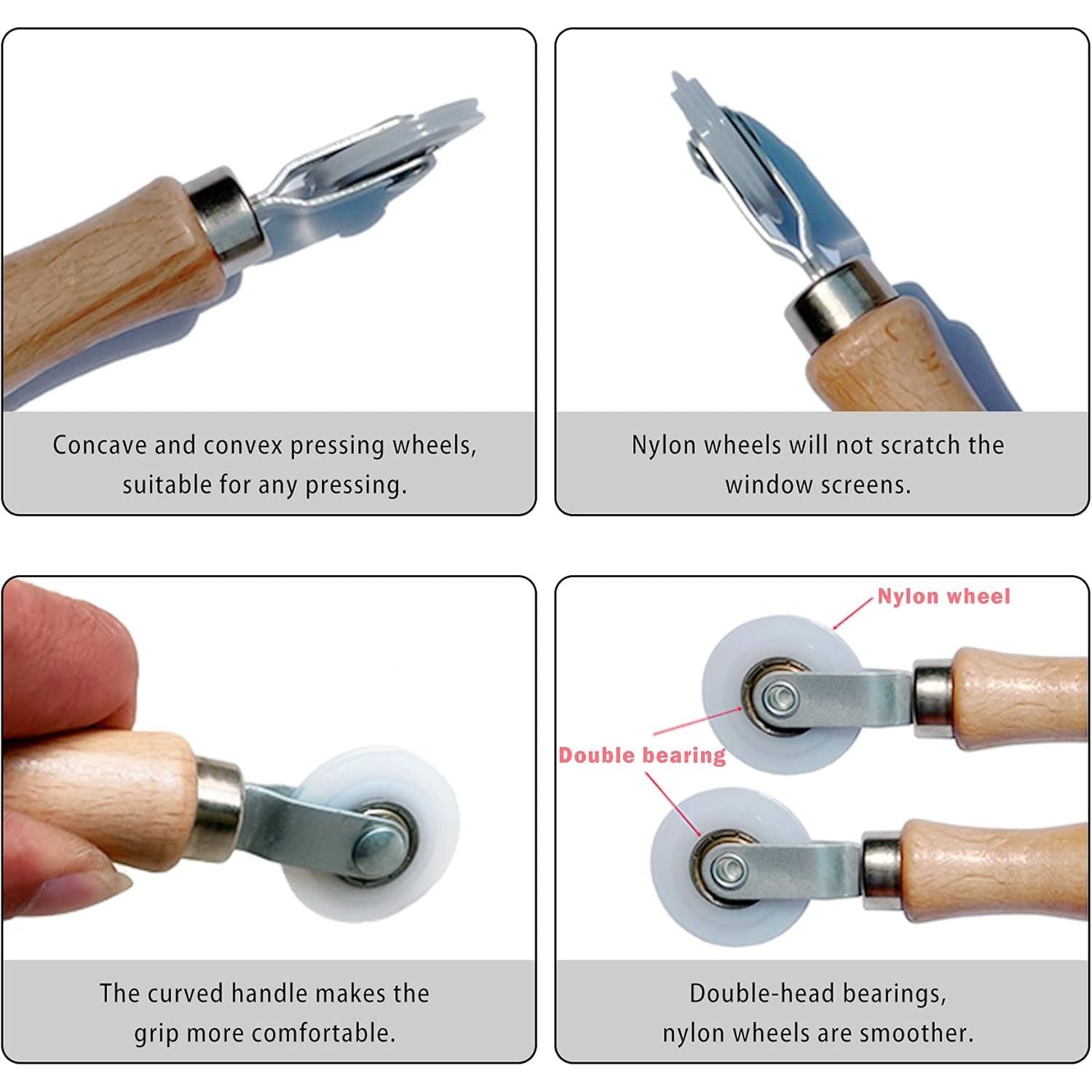 Concave and convex pressing wheels, suitable for any pressing.

Nylon wheels will not scratch the window screens.

The curved handle makes the grip more comfortable.

Nylon wheel

Double bearing

Double-head bearings, nylon wheels are smoother.