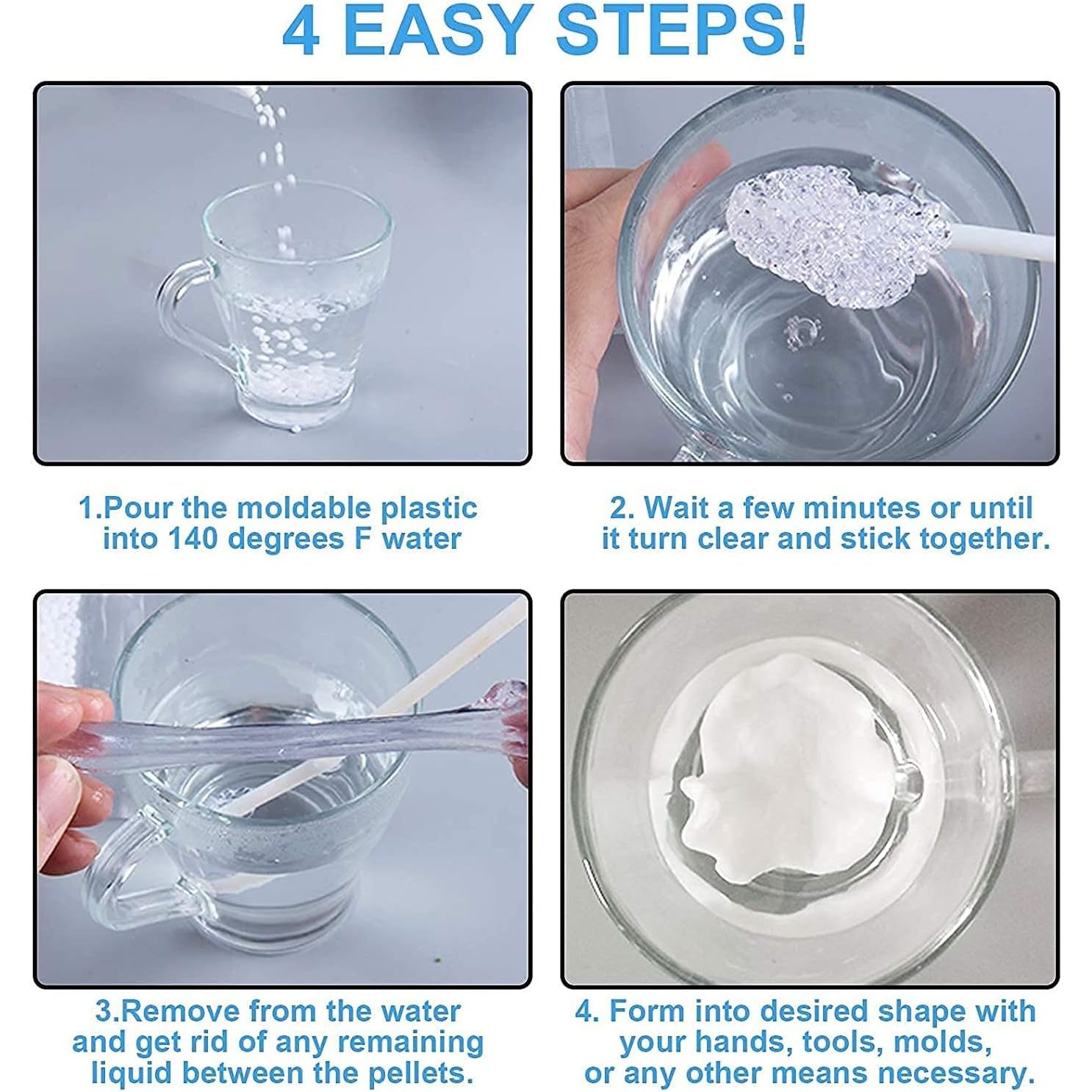 4 EASY STEPS!

1.Pour the moldable plastic into 140 degrees F water

2. Wait a few minutes or until it turn clear and stick together.

3.Remove from the water and get rid of any remaining liquid between the pellets.

4. Form into desired shape with your hands, tools, molds, or any other means necessary.