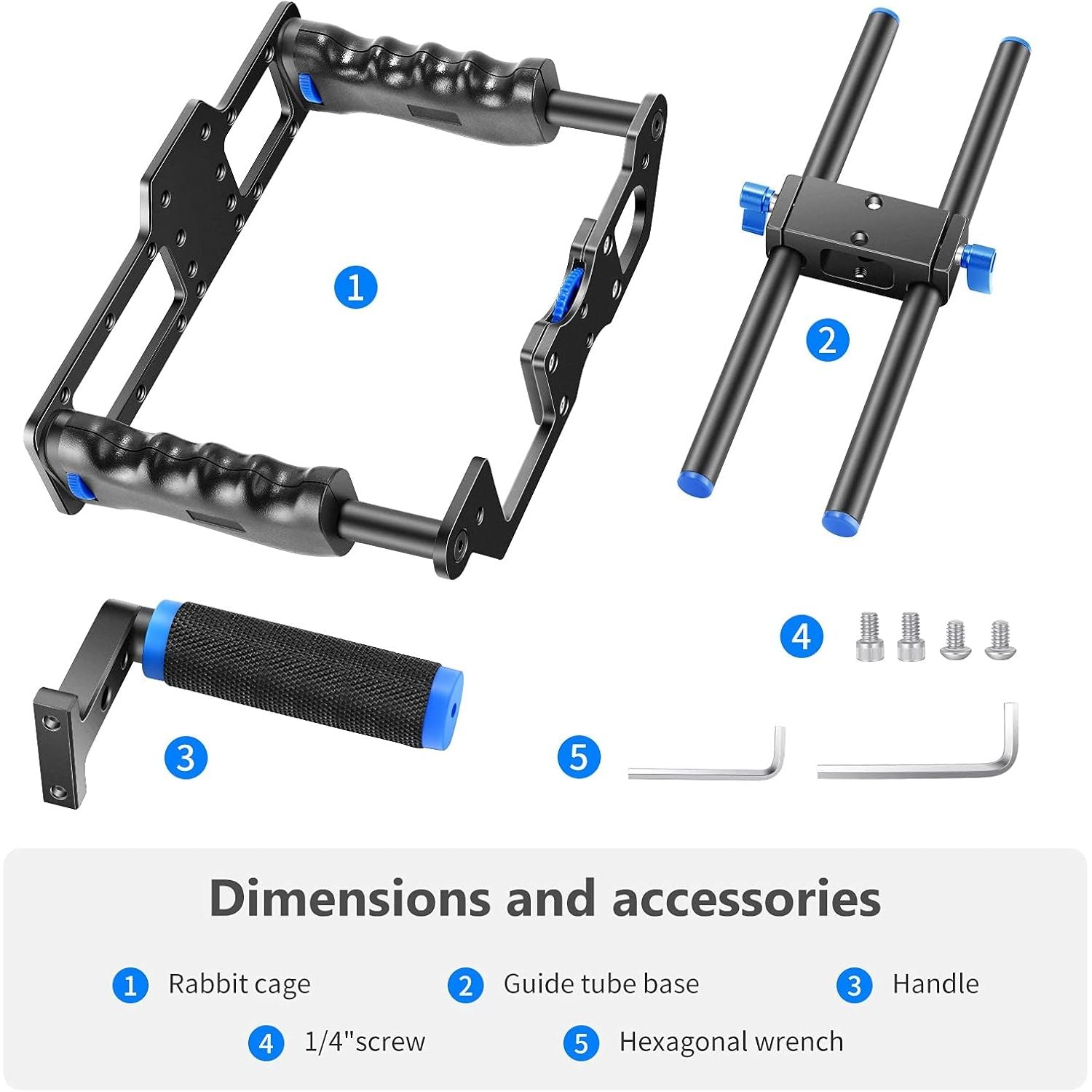 1

2

4

3

5

Dimensions and accessories

1 Rabbit cage
2 Guide tube base
3 Handle
4 1/4"screw
5 Hexagonal wrench