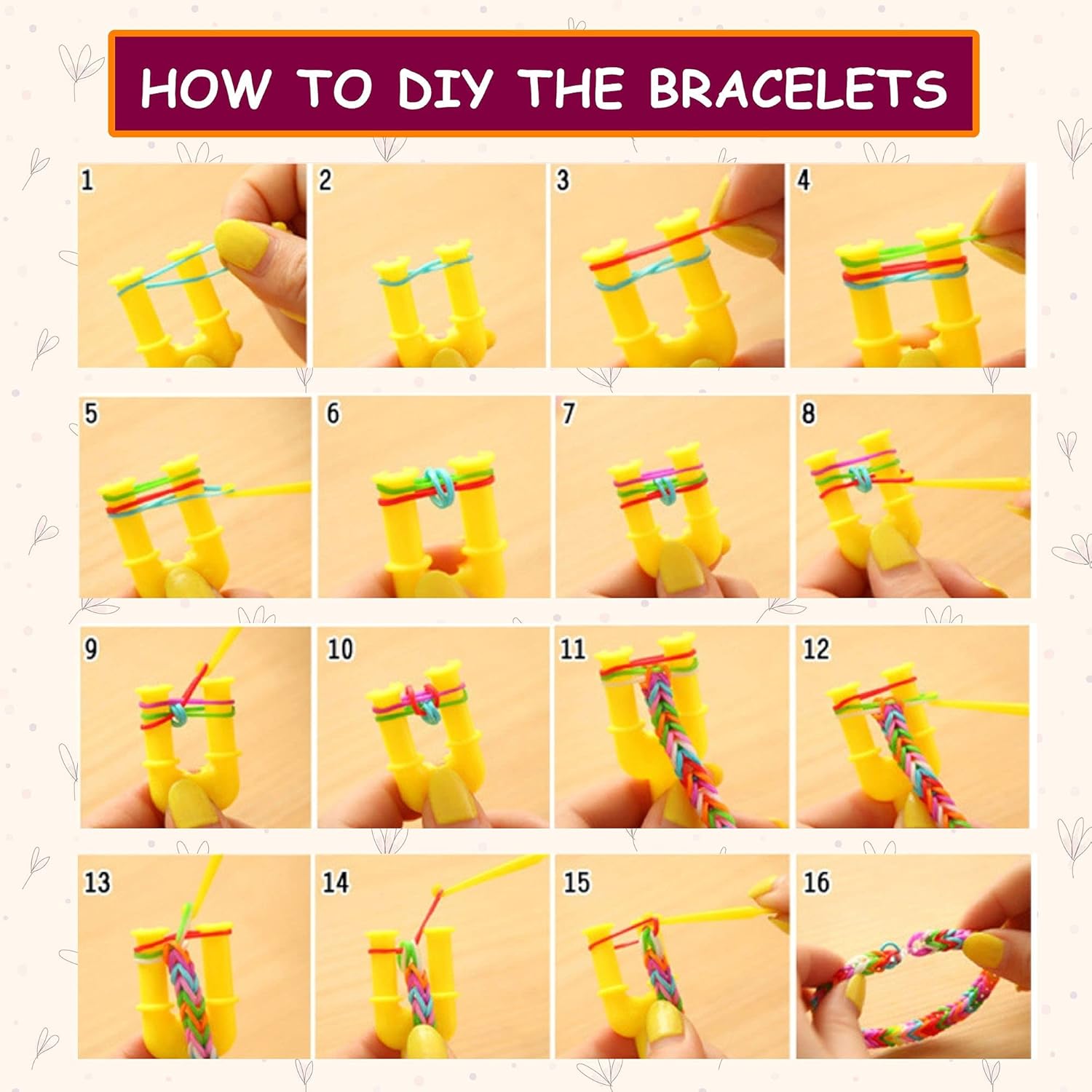 HOW TO DIY THE BRACELETS

1

2

3

4

5

6

7

8

9

10

11

12

13

14

15

16