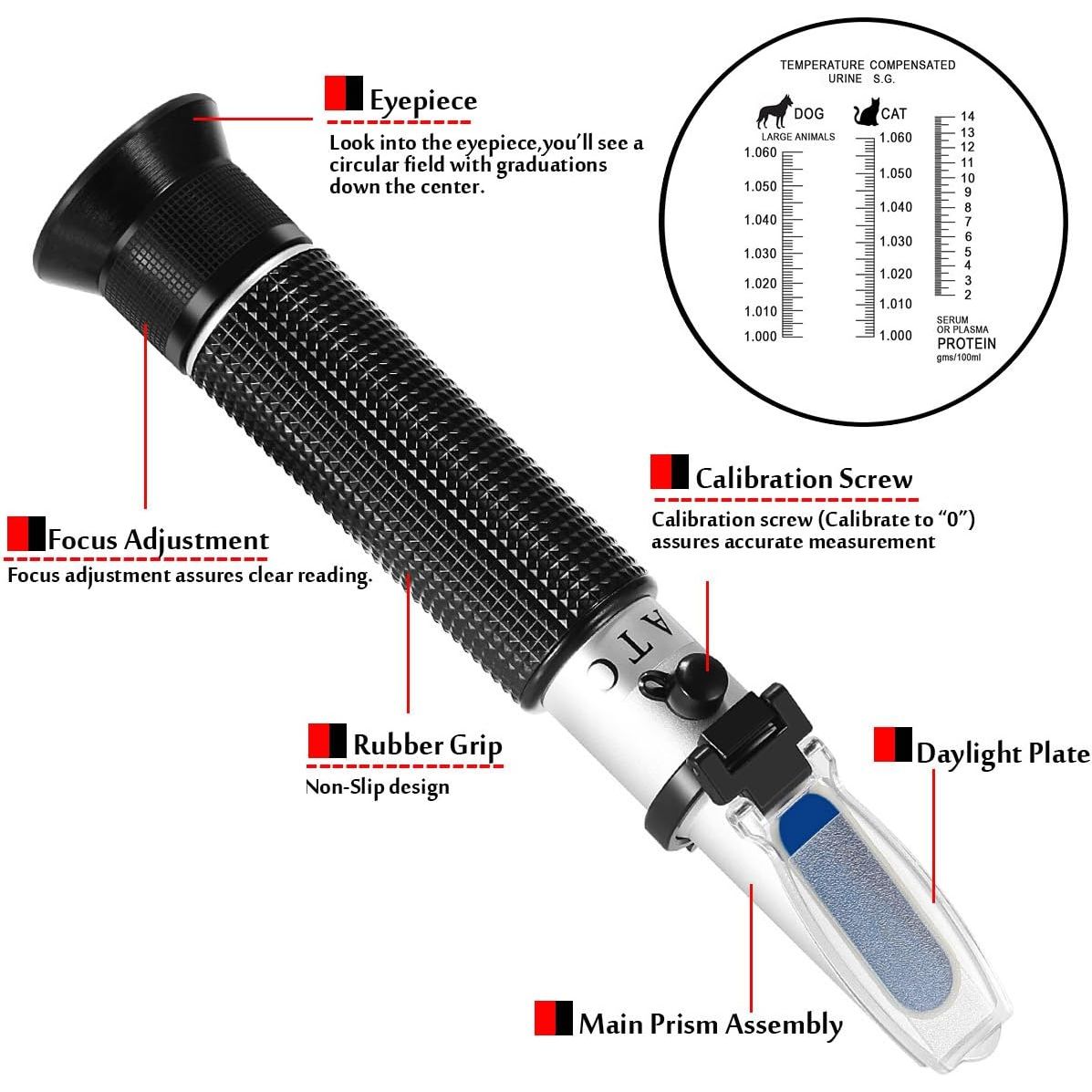 Eyepiece

Look into the eyepiece,you'll see a circular field with graduations down the center.

TEMPERATURE COMPENSATED
URINE S.G.

DOG
LARGE ANIMALS
1.060
1.050
1.040
1.030
1.020
1.010
1.000

CAT
1.060
1.050
1.040
1.030
1.020
1.010
1.000

14
13
12
11
10
9
8
7
6
5
4
3
2

SERUM OR PLASMA
PROTEIN
gms/100ml

Focus Adjustment

Focus adjustment assures clear reading.

Calibration Screw

Calibration screw (Calibrate to "0") assures accurate measurement

ATC

Rubber Grip

Non-Slip design

Daylight Plate

Main Prism Assembly