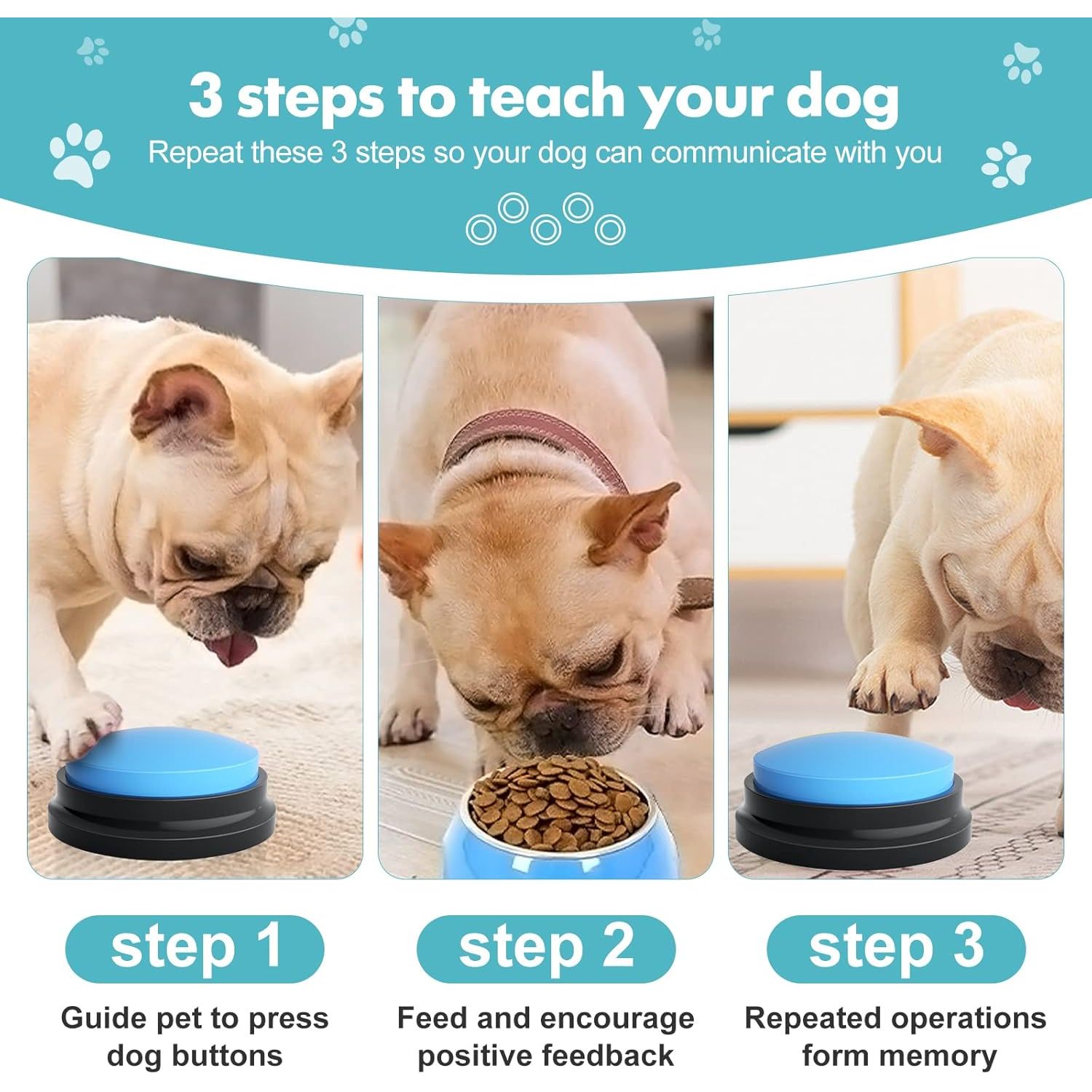 3 steps to teach your dog

Repeat these 3 steps so your dog can communicate with you

step 1

Guide pet to press dog buttons

step 2

Feed and encourage positive feedback

step 3

Repeated operations form memory