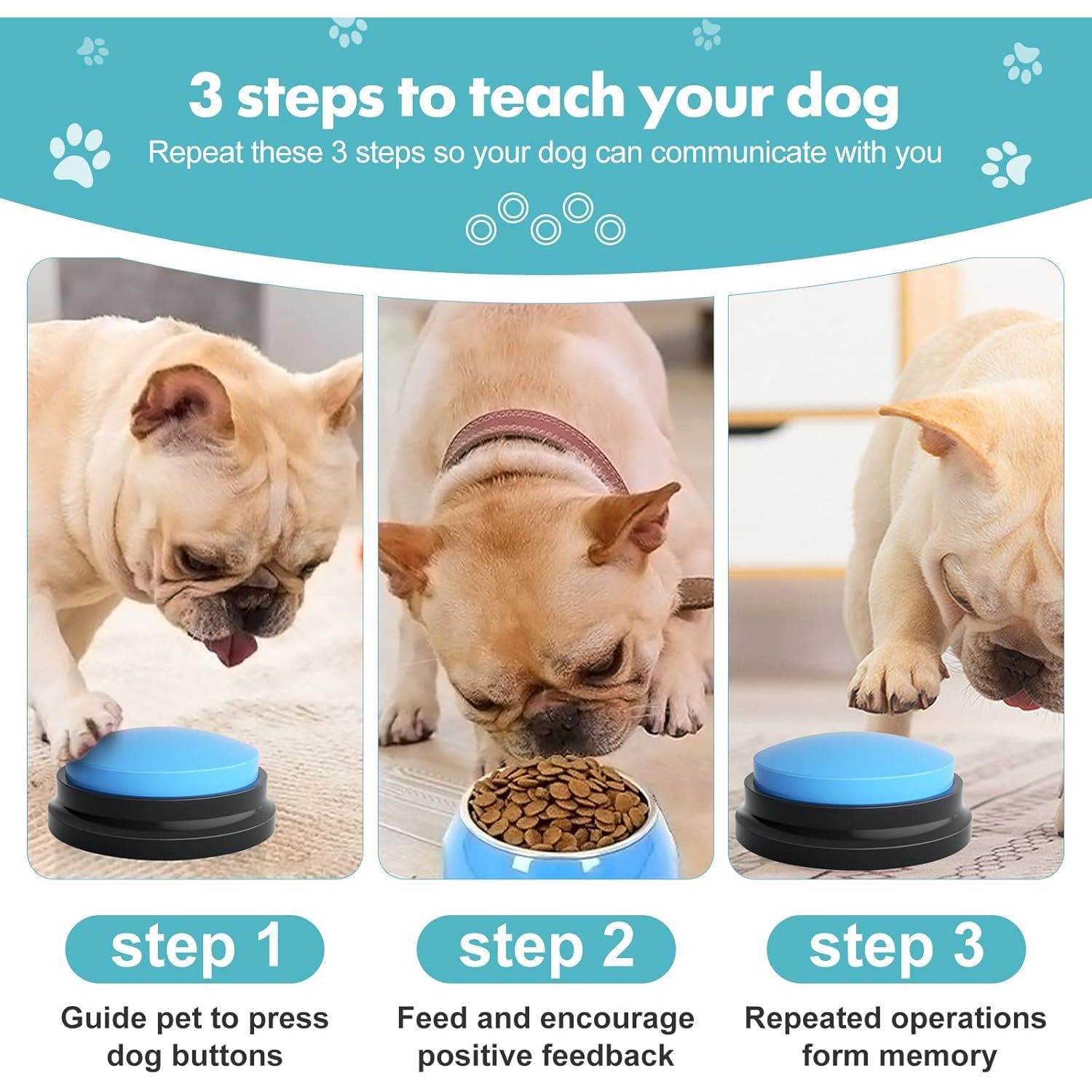 3 steps to teach your dog
Repeat these 3 steps so your dog can communicate with you

step 1
Guide pet to press dog buttons

step 2
Feed and encourage positive feedback

step 3
Repeated operations form memory