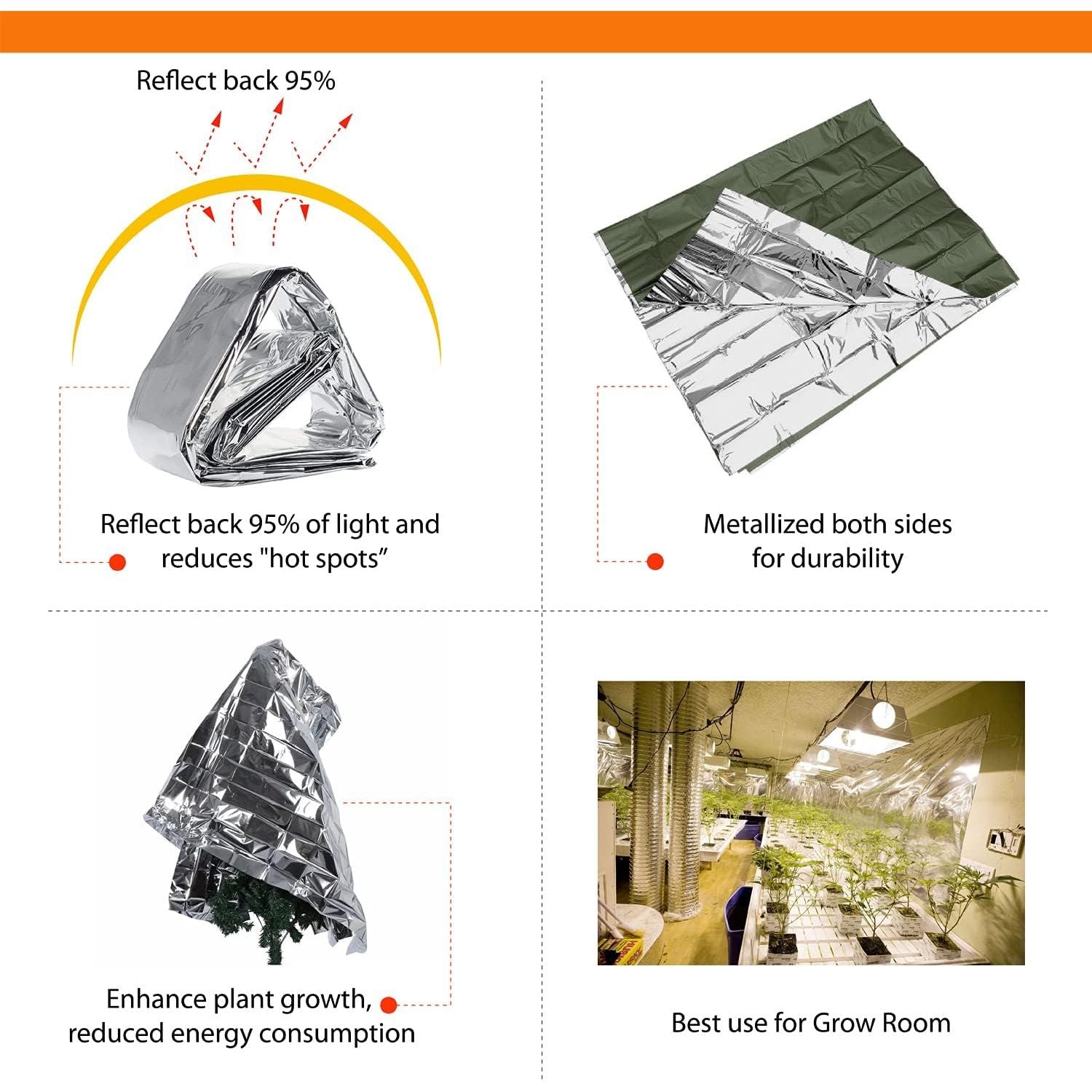 Reflect back 95%

Reflect back 95% of light and reduces "hot spots”

Metallized both sides for durability

Enhance plant growth, reduced energy consumption

Best use for Grow Room